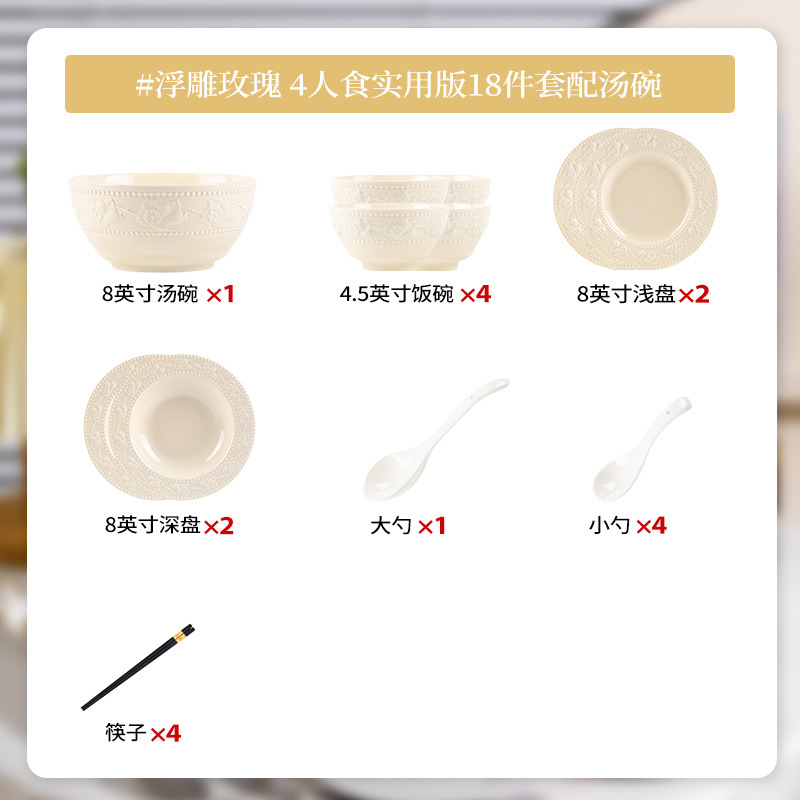 #浮雕玫瑰 4人食实用版18件套配汤碗

8英寸汤碗 ×1

4.5英寸饭碗 ×4

8英寸浅盘×2

8英寸深盘×2

大勺 ×1

小勺 ×4

筷子 ×4