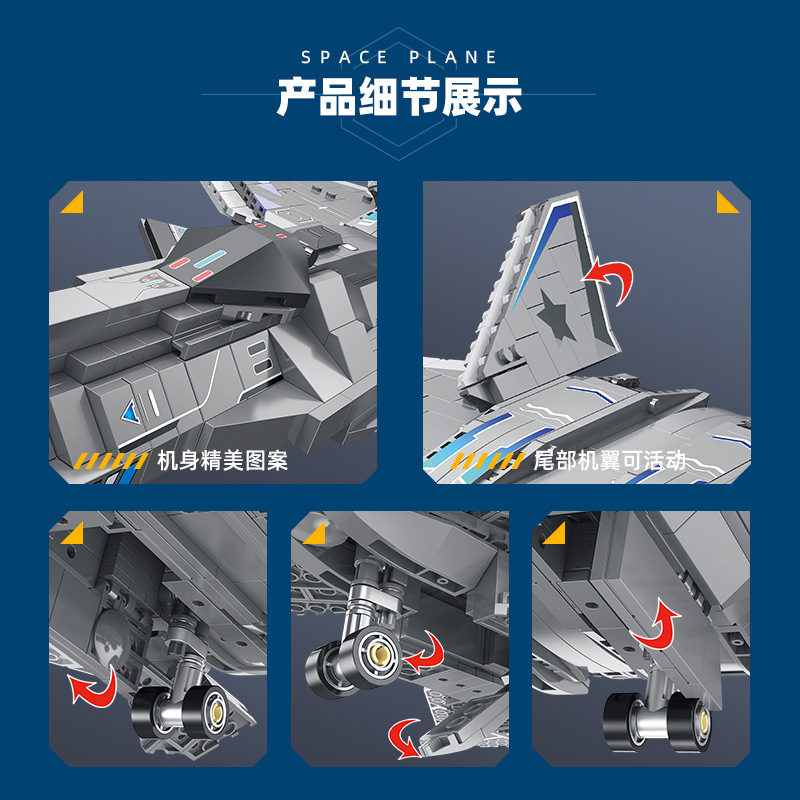 SPACE PLANE
产品细节展示

机身精美图案

尾部机翼可活动