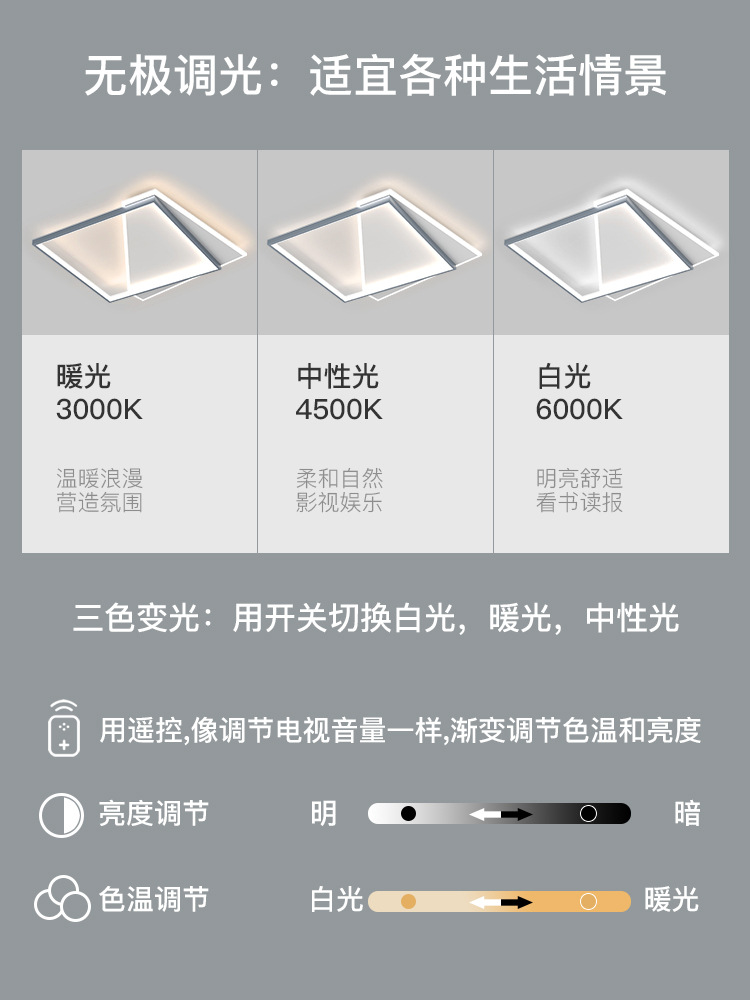 无极调光：适宜各种生活情景

暖光
3000K

温暖浪漫
营造氛围

中性光
4500K

柔和自然
影视娱乐

白光
6000K

明亮舒适
看书读报

三色变光：用开关切换白光，暖光，中性光

用遥控,像调节电视音量一样,渐变调节色温和亮度

亮度调节 明 暗

色温调节 白光 暖光