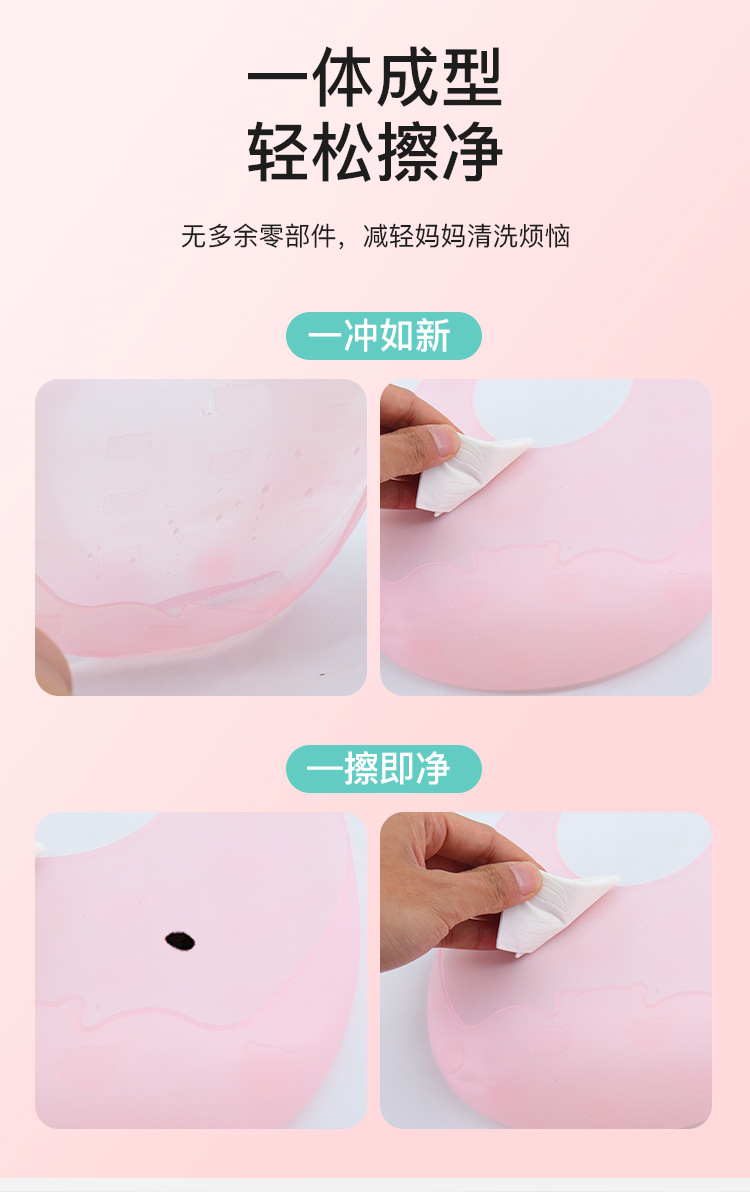 一体成型
轻松擦净

无多余零部件，减轻妈妈清洗烦恼

一冲如新

一擦即净