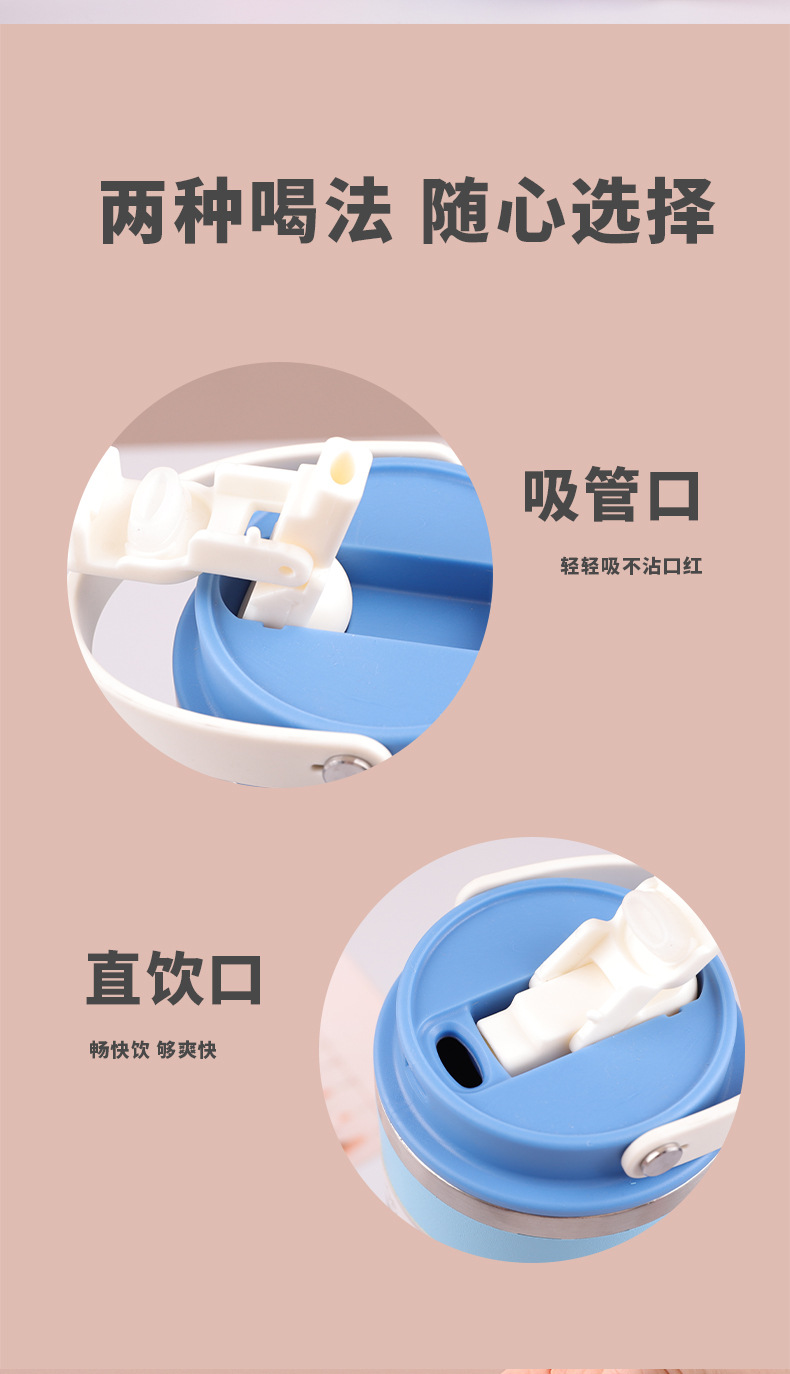 两种喝法 随心选择

吸管口

轻轻吸不沾口红

直饮口

畅快饮 够爽快