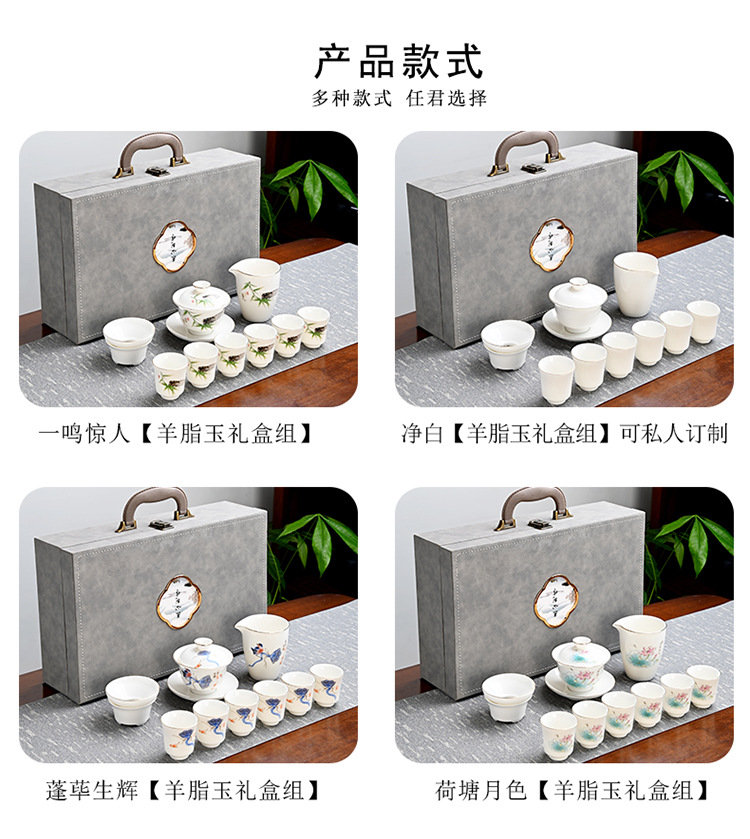 产品款式

多种款式 任君选择

一鸣惊人【羊脂玉礼盒组】

净白【羊脂玉礼盒组】可私人订制

蓬荜生辉【羊脂玉礼盒组】

荷塘月色【羊脂玉礼盒组】