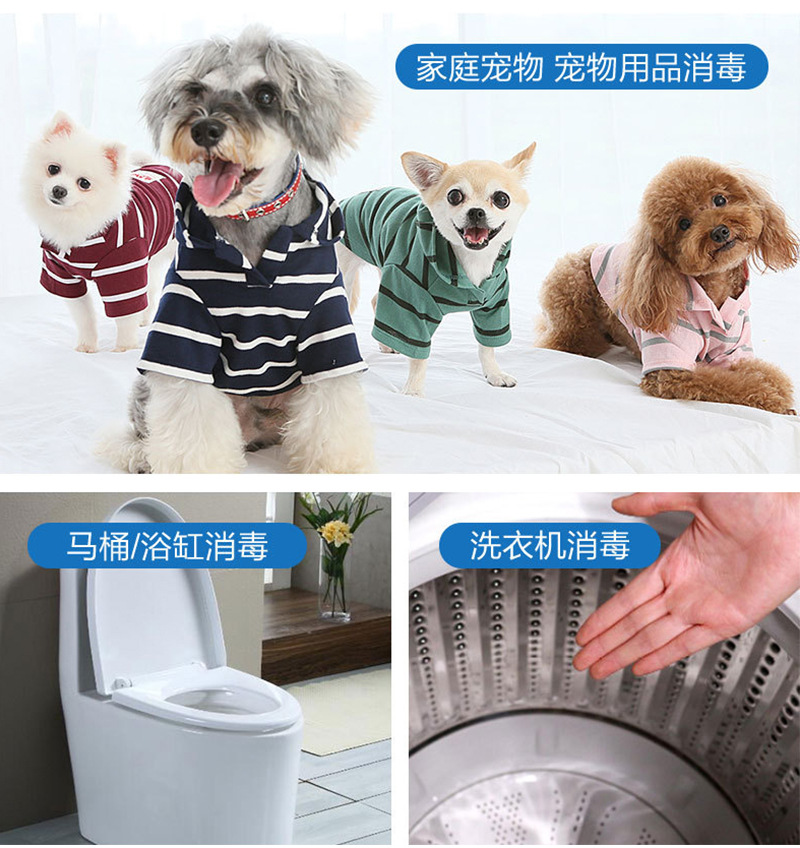 家庭宠物 宠物用品消毒

马桶/浴缸消毒

洗衣机消毒