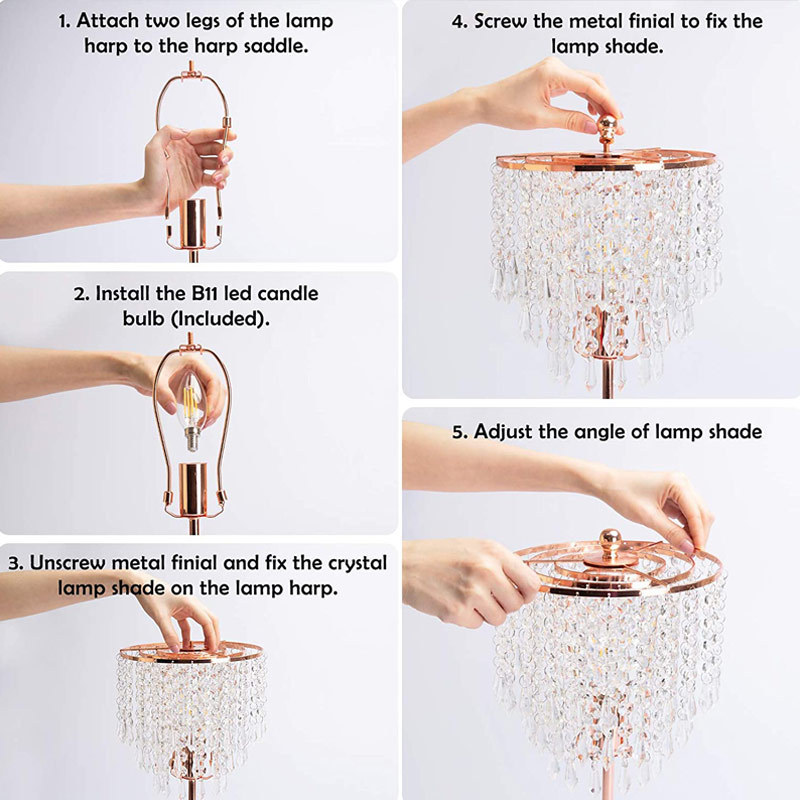 1. Attach two legs of the lamp harp to the harp saddle.

2. Install the B11 led candle bulb (Included).

3. Unscrew metal finial and fix the crystal lamp shade on the lamp harp.

4. Screw the metal finial to fix the lamp shade.

5. Adjust the angle of lamp shade