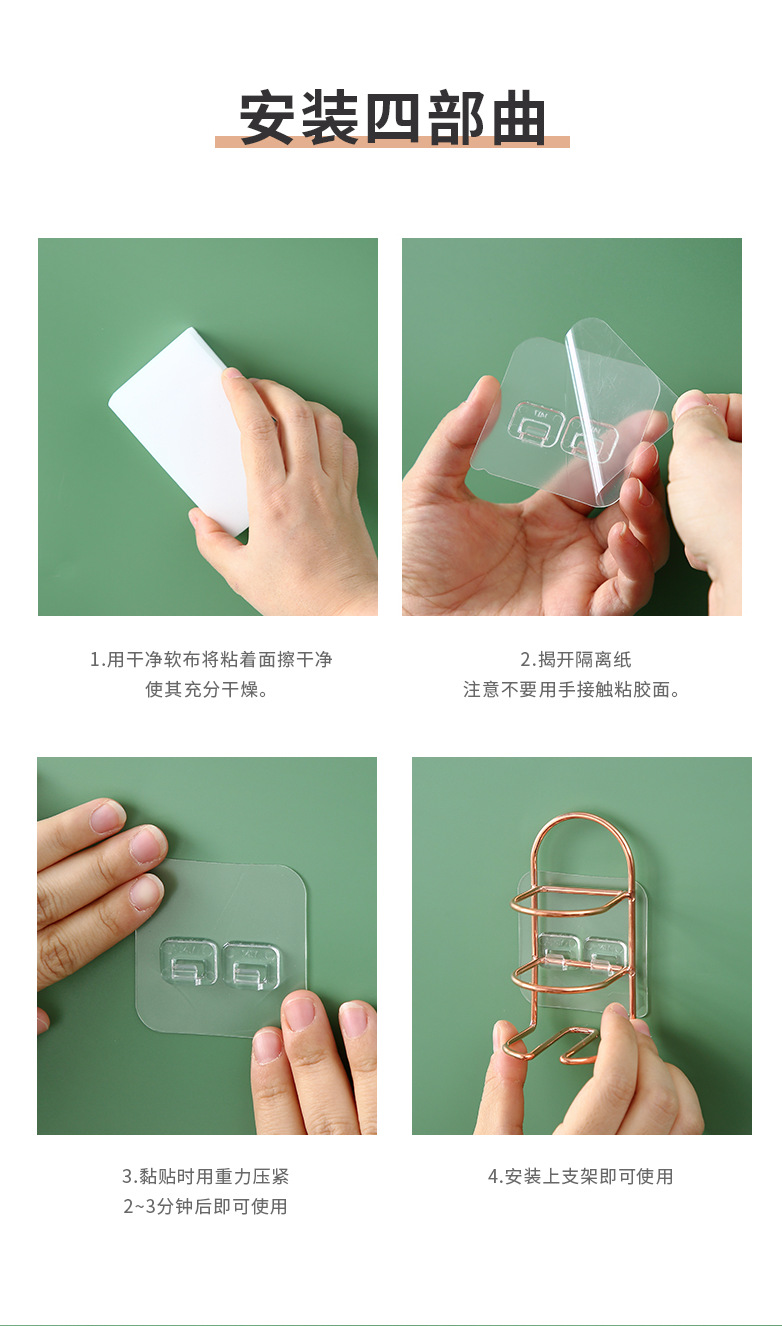 安装四部曲

1.用干净软布将粘着面擦干净
使其充分干燥。

2.揭开隔离纸
注意不要用手接触粘胶面。

3.黏贴时用重力压紧
2~3分钟后即可使用

4.安装上支架即可使用