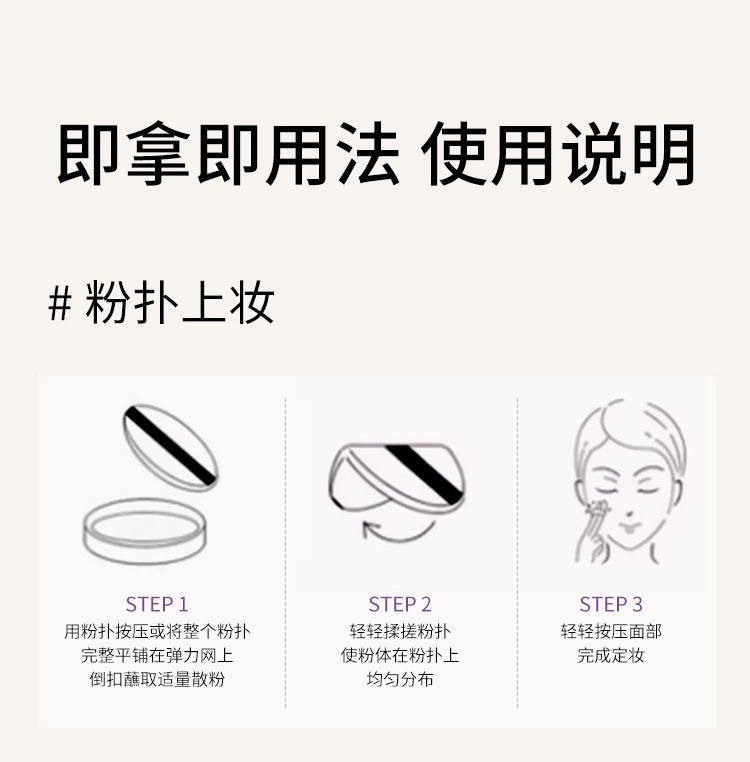 即拿即用法 使用说明

# 粉扑上妆

STEP 1
用粉扑按压或将整个粉扑完整平铺在弹力网上倒扣蘸取适量散粉

STEP 2
轻轻揉搓粉扑使粉体在粉扑上均匀分布

STEP 3
轻轻按压面部完成定妆