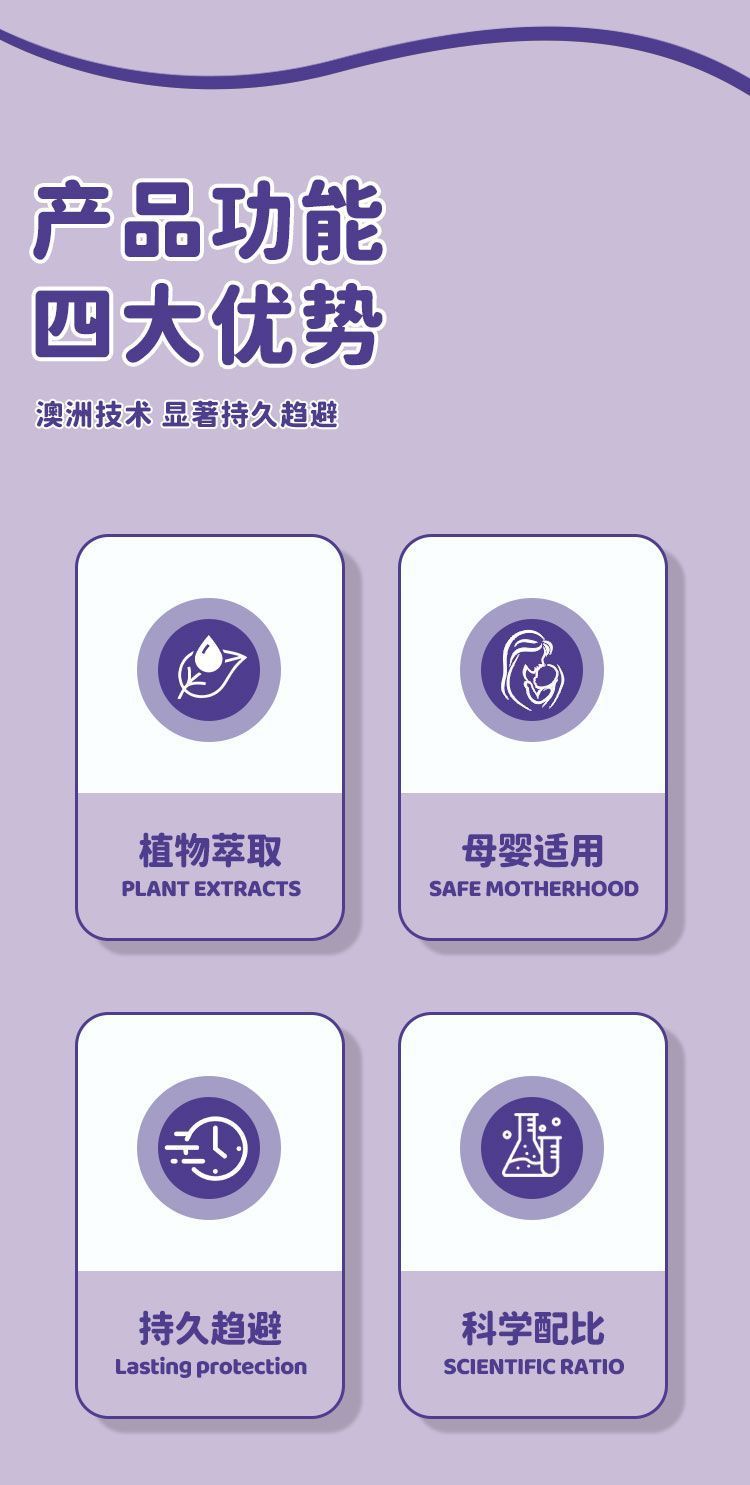 产品功能
四大优势

澳洲技术 显著持久趋避

植物萃取
PLANT EXTRACTS

母婴适用
SAFE MOTHERHOOD

持久趋避
Lasting protection

科学配比
SCIENTIFIC RATIO