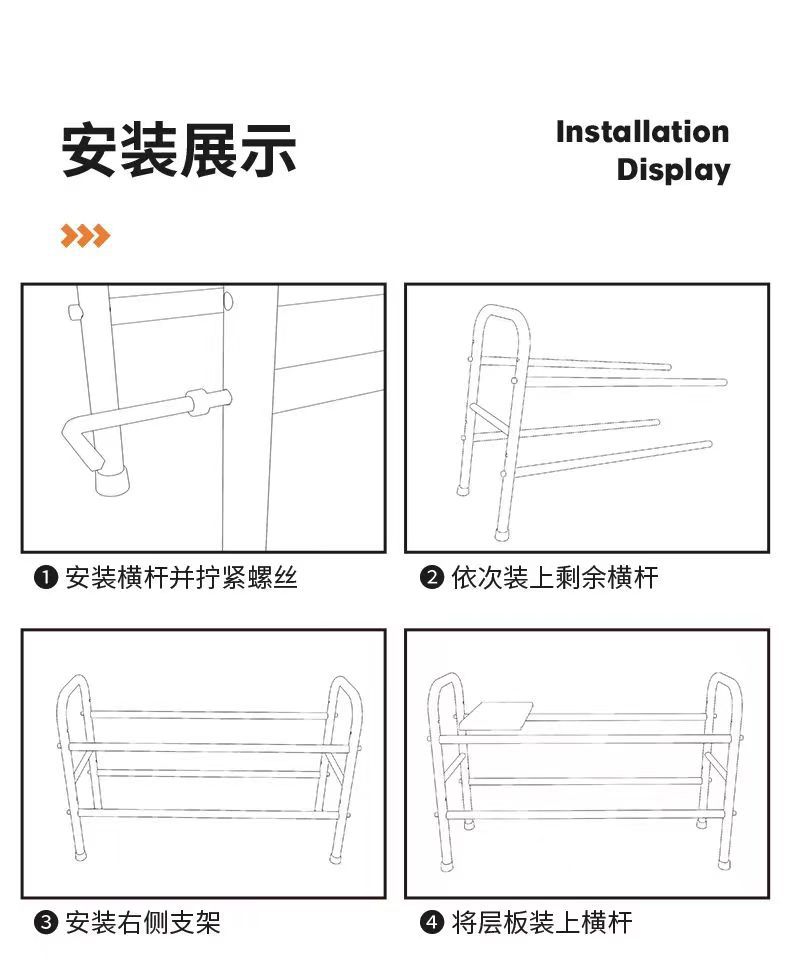 安装展示

Installation Display

❶ 安装横杆并拧紧螺丝

❷ 依次装上剩余横杆

❸ 安装右侧支架

❹ 将层板装上横杆