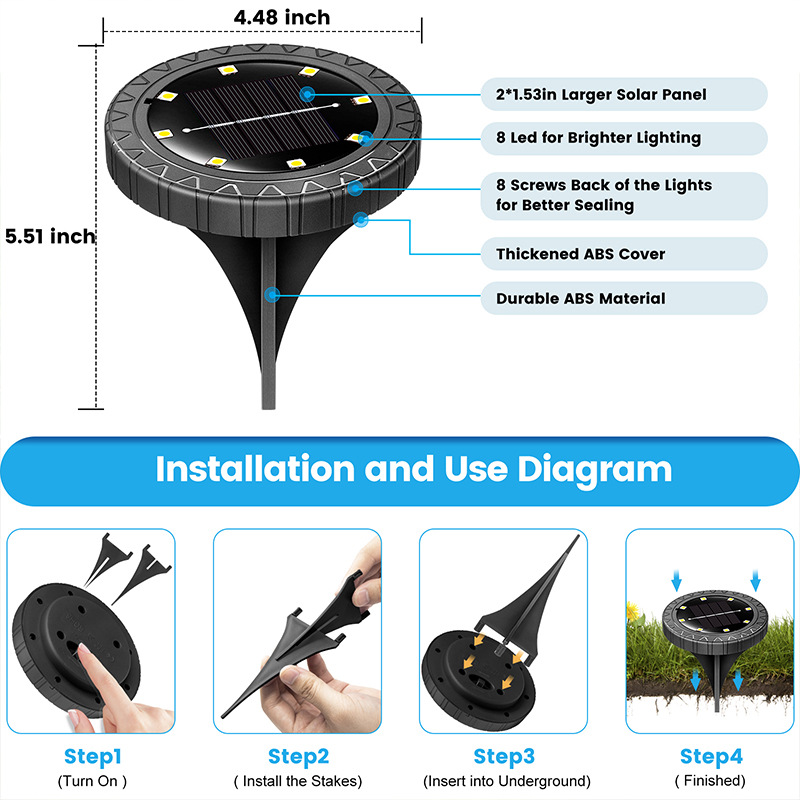 4.48 inch

5.51 inch

2*1.53in Larger Solar Panel

8 Led for Brighter Lighting

8 Screws Back of the Lights for Better Sealing

Thickened ABS Cover

Durable ABS Material

Installation and Use Diagram

Step1
(Turn On )

Step2
( Install the Stakes)

Step3
(Insert into Underground)

Step4
( Finished)