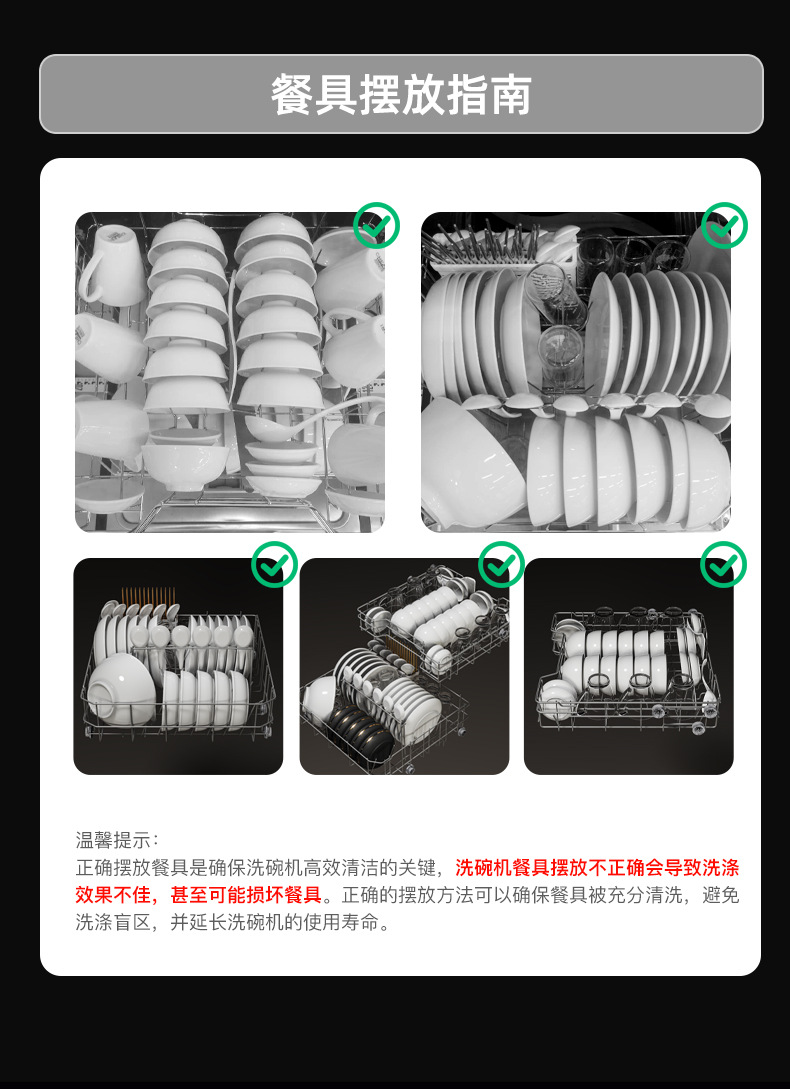 餐具摆放指南

温馨提示：
正确摆放餐具是确保洗碗机高效清洁的关键，洗碗机餐具摆放不正确会导致洗涤效果不佳，甚至可能损坏餐具。正确的摆放方法可以确保餐具被充分清洗，避免洗涤盲区，并延长洗碗机的使用寿命。