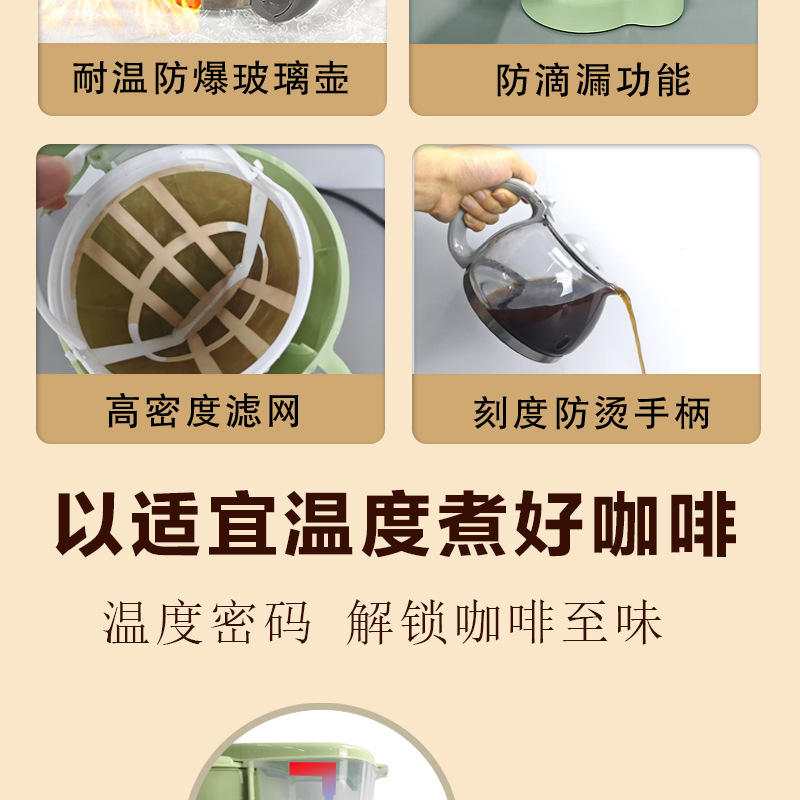 耐温防爆玻璃壶

防滴漏功能

高密度滤网

刻度防烫手柄

以适宜温度煮好咖啡

温度密码 解锁咖啡至味