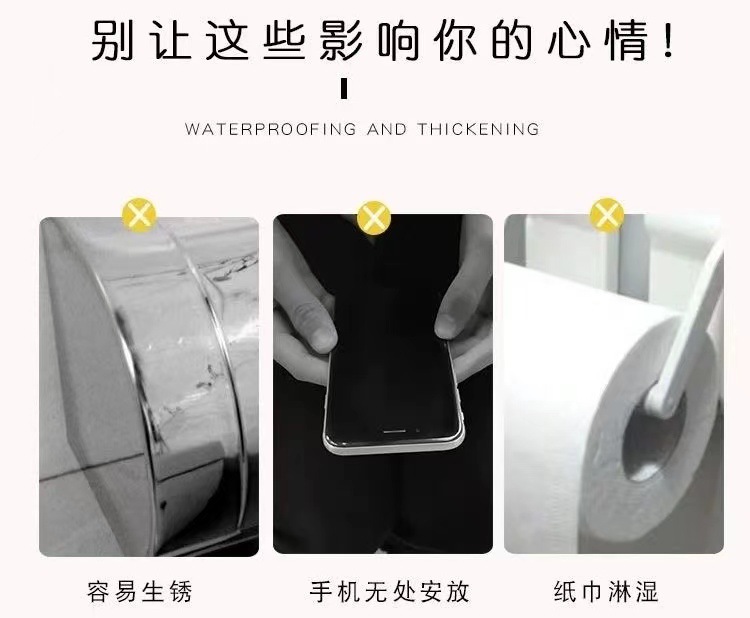 别让这些影响你的心情!

WATERPROOFING AND THICKENING

容易生锈

手机无处安放

纸巾淋湿