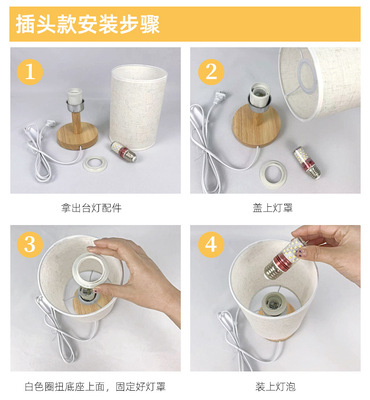 插头款安装步骤

1

拿出台灯配件

2

盖上灯罩

3

白色圈扭底座上面，固定好灯罩

4

装上灯泡