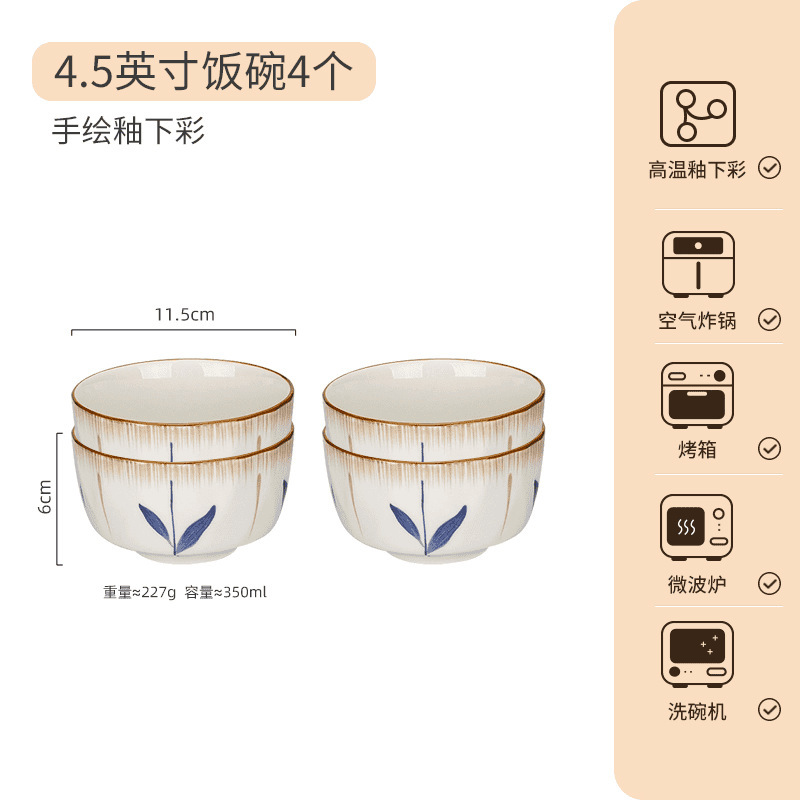 4.5英寸饭碗4个

手绘釉下彩

11.5cm

6cm

重量≈227g 容量≈350ml

高温釉下彩

空气炸锅

烤箱

微波炉

洗碗机