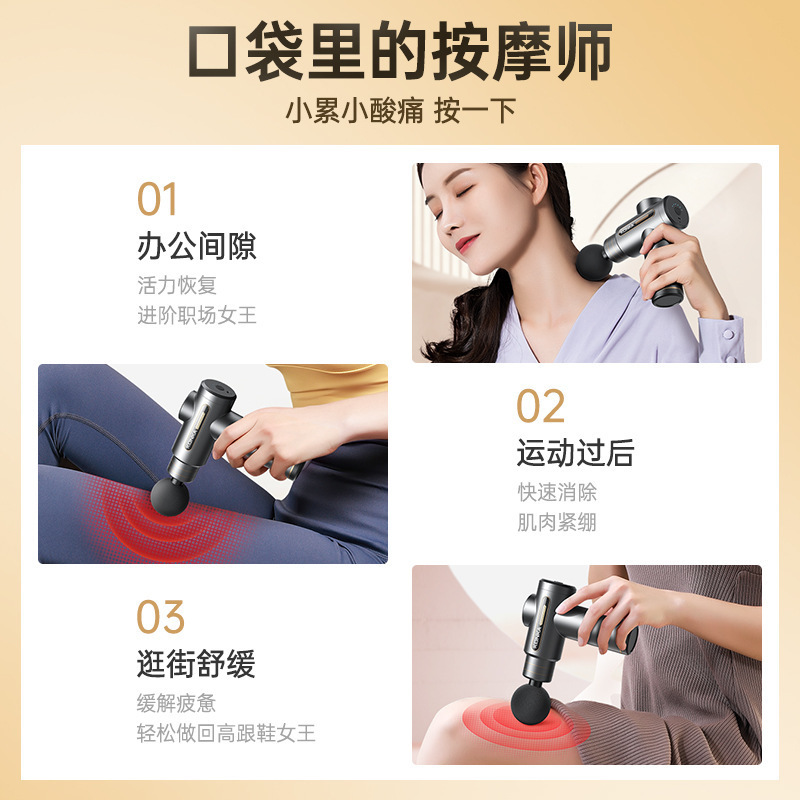 口袋里的按摩师

小累小酸痛 按一下

01

办公间隙

活力恢复
进阶职场女王

02

运动过后

快速消除
肌肉紧绷

03

逛街舒缓

缓解疲惫
轻松做回高跟鞋女王