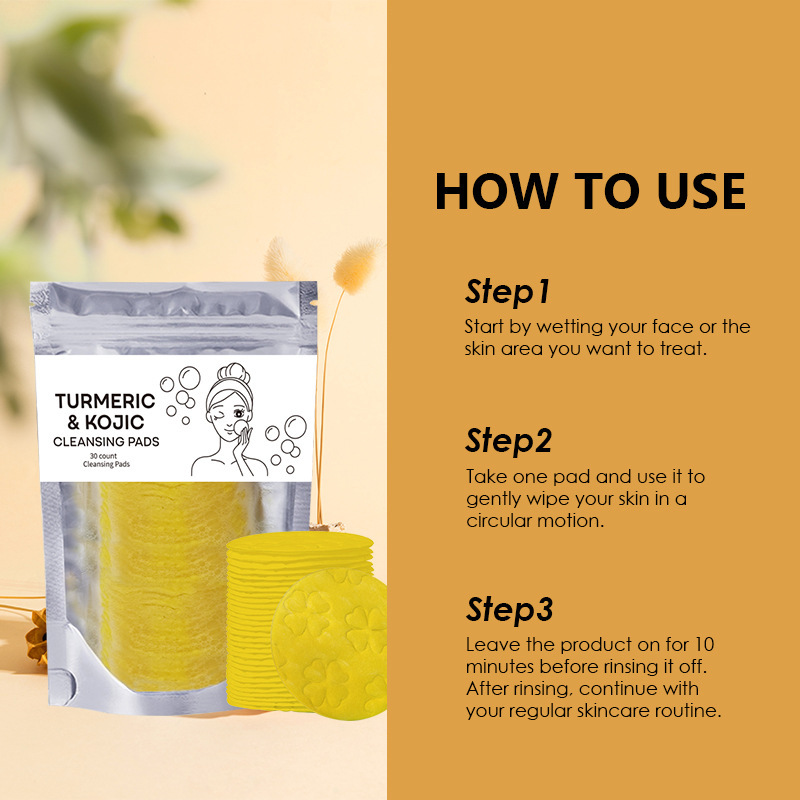 TURMERIC & KOJIC
CLEANSING PADS
30 count
Cleansing Pads

HOW TO USE

Step1
Start by wetting your face or the skin area you want to treat.

Step2
Take one pad and use it to gently wipe your skin in a circular motion.

Step3
Leave the product on for 10 minutes before rinsing it off. After rinsing, continue with your regular skincare routine.