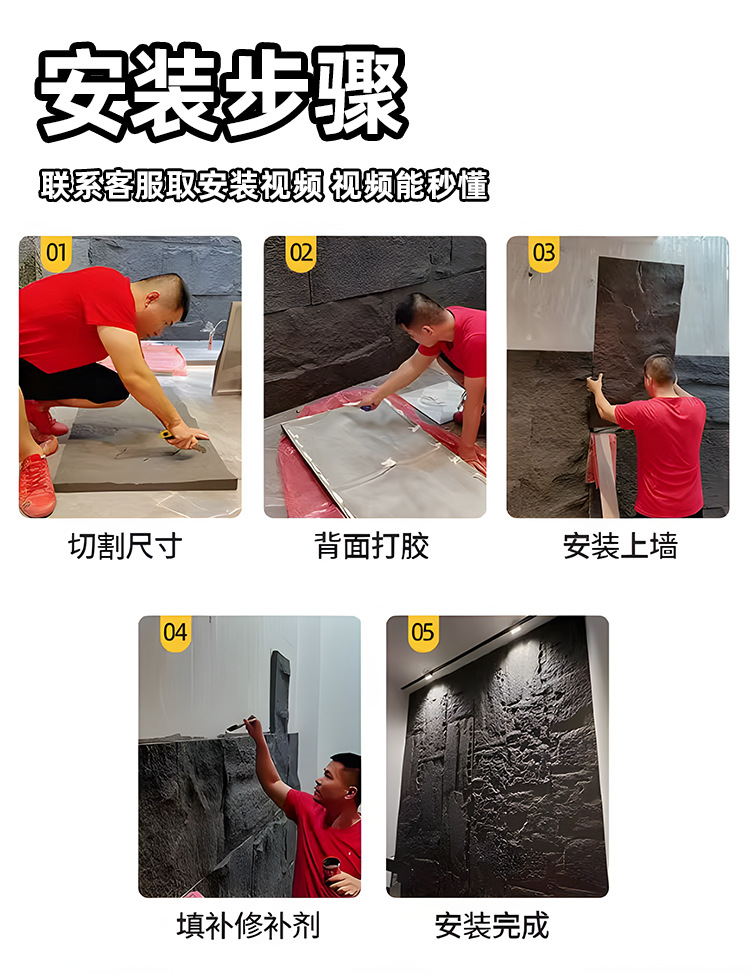 安装步骤

联系客服取安装视频 视频能秒懂

01

切割尺寸

02

背面打胶

03

安装上墙

04

填补修补剂

05

安装完成