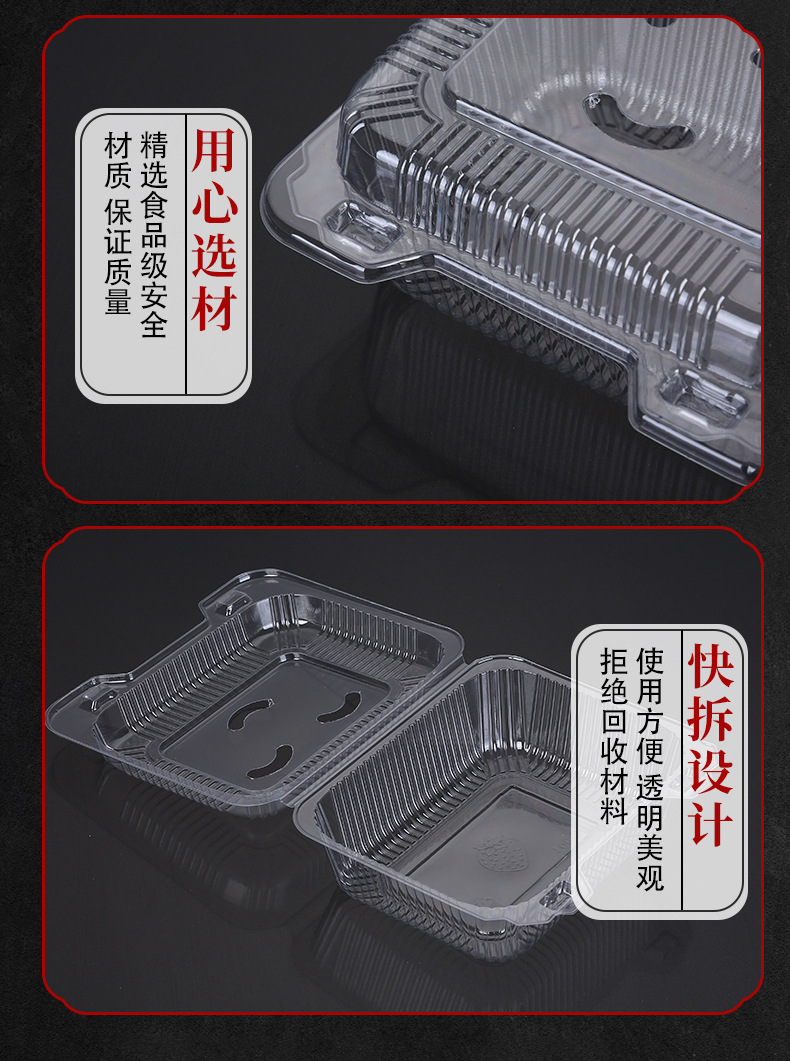 用心选材

精选食品级安全材质 保证质量

快拆设计

使用方便 透明美观 拒绝回收材料