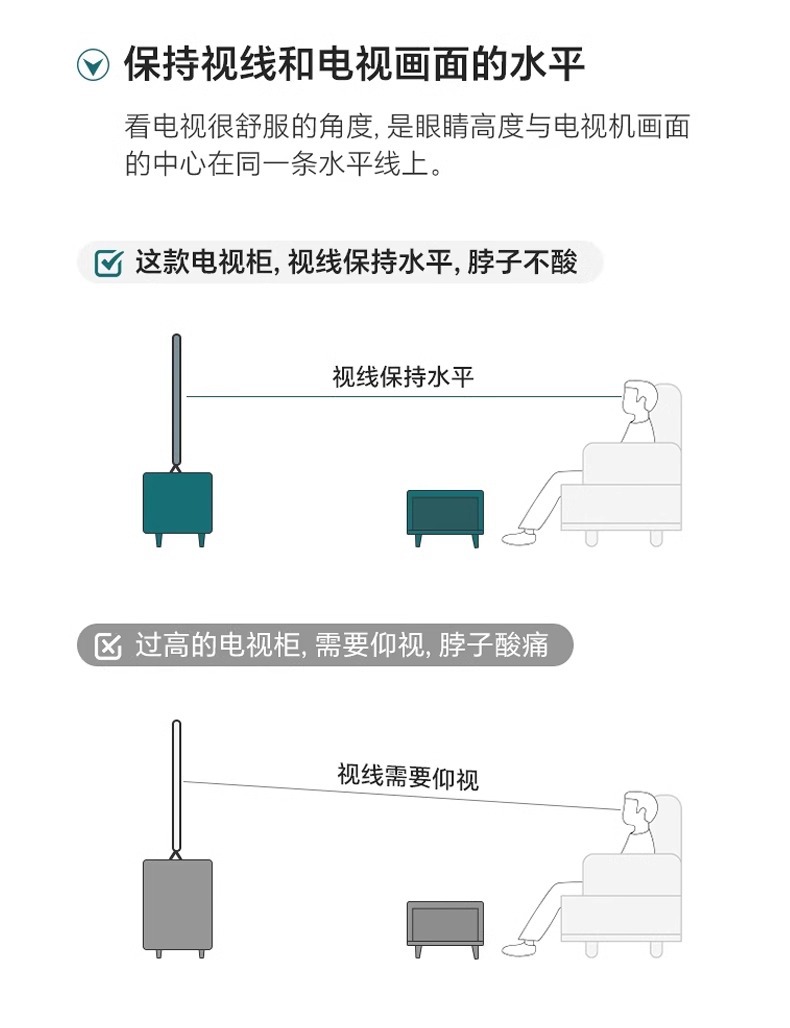 保持视线和电视画面的水平

看电视很舒服的角度, 是眼睛高度与电视机画面的中心在同一条水平线上。

这款电视柜, 视线保持水平, 脖子不酸

视线保持水平

过高的电视柜, 需要仰视, 脖子酸痛

视线需要仰视