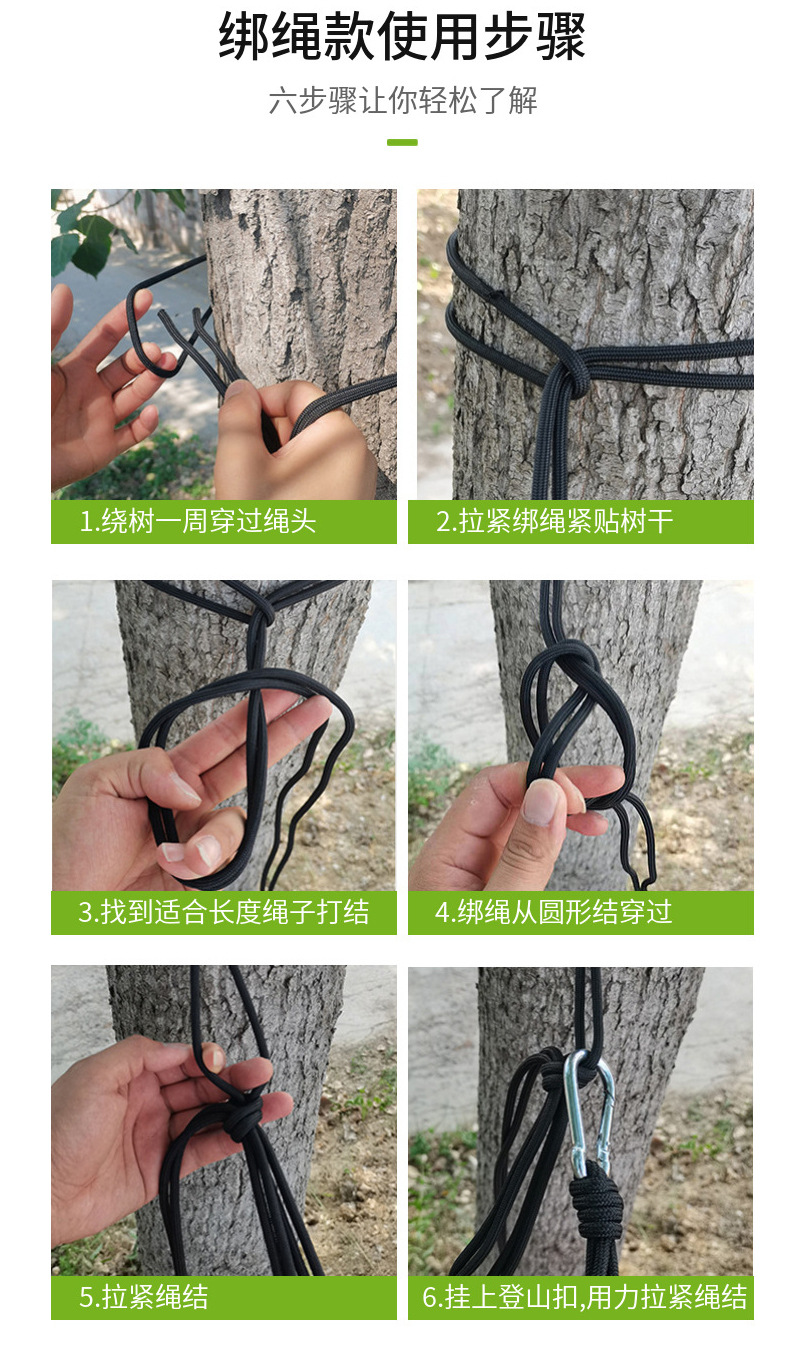 绑绳款使用步骤

六步骤让你轻松了解

1.绕树一周穿过绳头

2.拉紧绑绳紧贴树干

3.找到适合长度绳子打结

4.绑绳从圆形结穿过

5.拉紧绳结

6.挂上登山扣,用力拉紧绳结