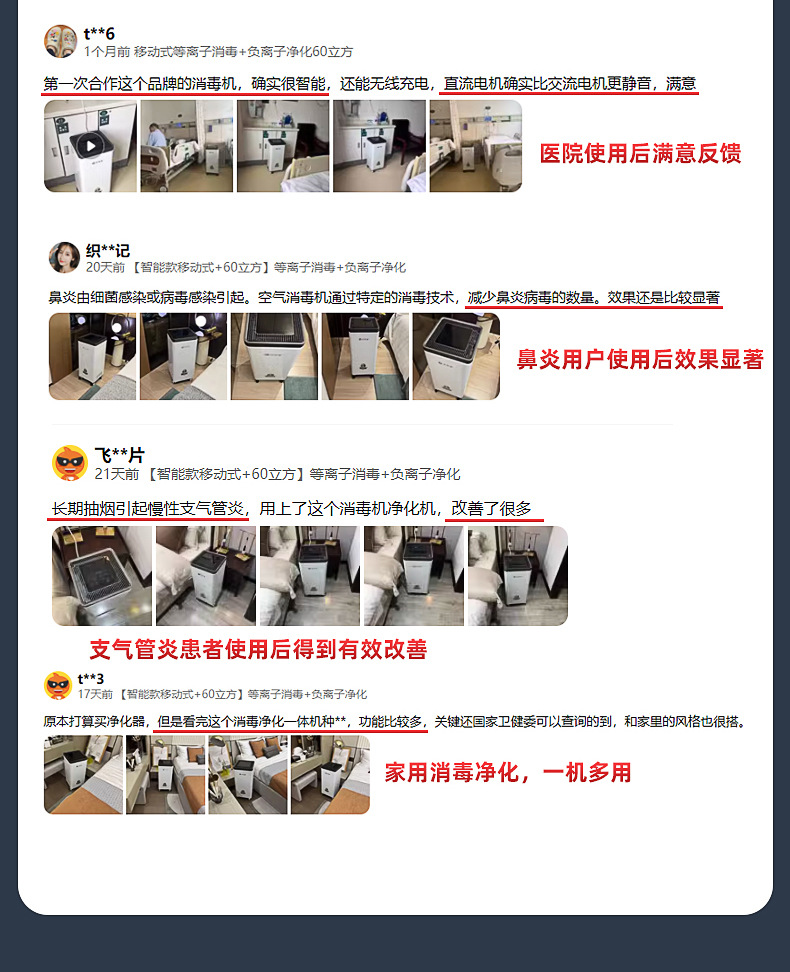 t**6
1个月前 移动式等离子消毒+负离子净化60立方

第一次合作这个品牌的消毒机，确实很智能，还能无线充电，直流电机确实比交流电机更静音，满意

医院使用后满意反馈

织**记
20天前 【智能款移动式+60立方】等离子消毒+负离子净化

鼻炎由细菌感染或病毒感染引起。空气消毒机通过特定的消毒技术，减少鼻炎病毒的数量。效果还是比较显著

鼻炎用户使用后效果显著

飞**片
21天前 【智能款移动式+60立方】等离子消毒+负离子净化

长期抽烟引起慢性支气管炎，用上了这个消毒机净化机，改善了很多

支气管炎患者使用后得到有效改善

t**3
17天前 【智能款移动式+60立方】等离子消毒+负离子净化

原本打算买净化器，但是看完这个消毒净化一体机种**，功能比较多，关键还国家卫健委可以查询的到，和家里的风格也很搭。

家用消毒净化，一机多用