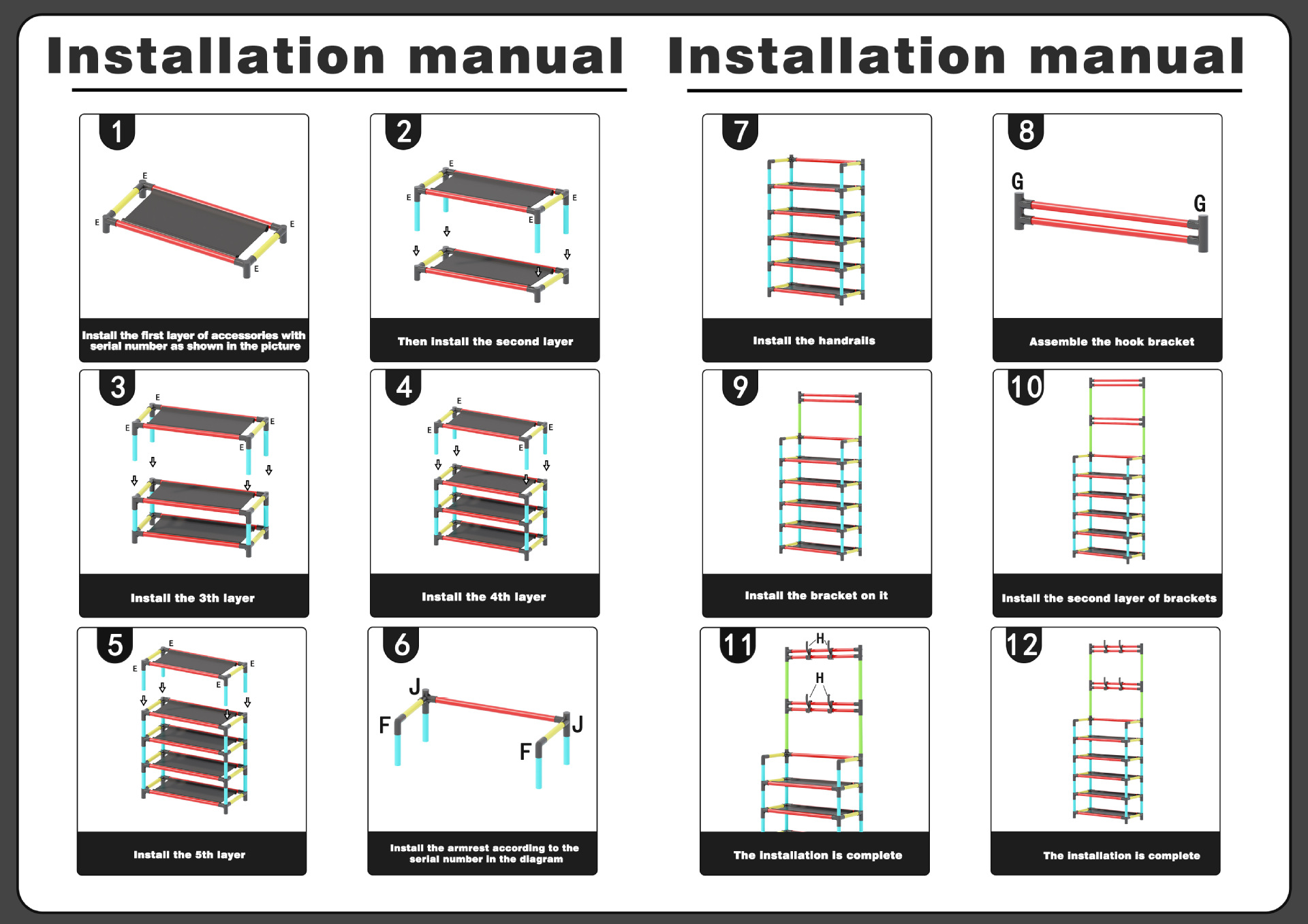 Installation manual

1
E E E E
Install the first layer of accessories with serial number as shown in the picture

2
E E E E
Then install the second layer

3
E E E E
Install the 3th layer

4
E E E E
Install the 4th layer

5
E E E E
Install the 5th layer

6
J F J F
Install the armrest according to the serial number in the diagram

Installation manual

7
Install the handrails

8
G G
Assemble the hook bracket

9
Install the bracket on it

10
Install the second layer of brackets

11
H H
The installation is complete

12
The installation is complete