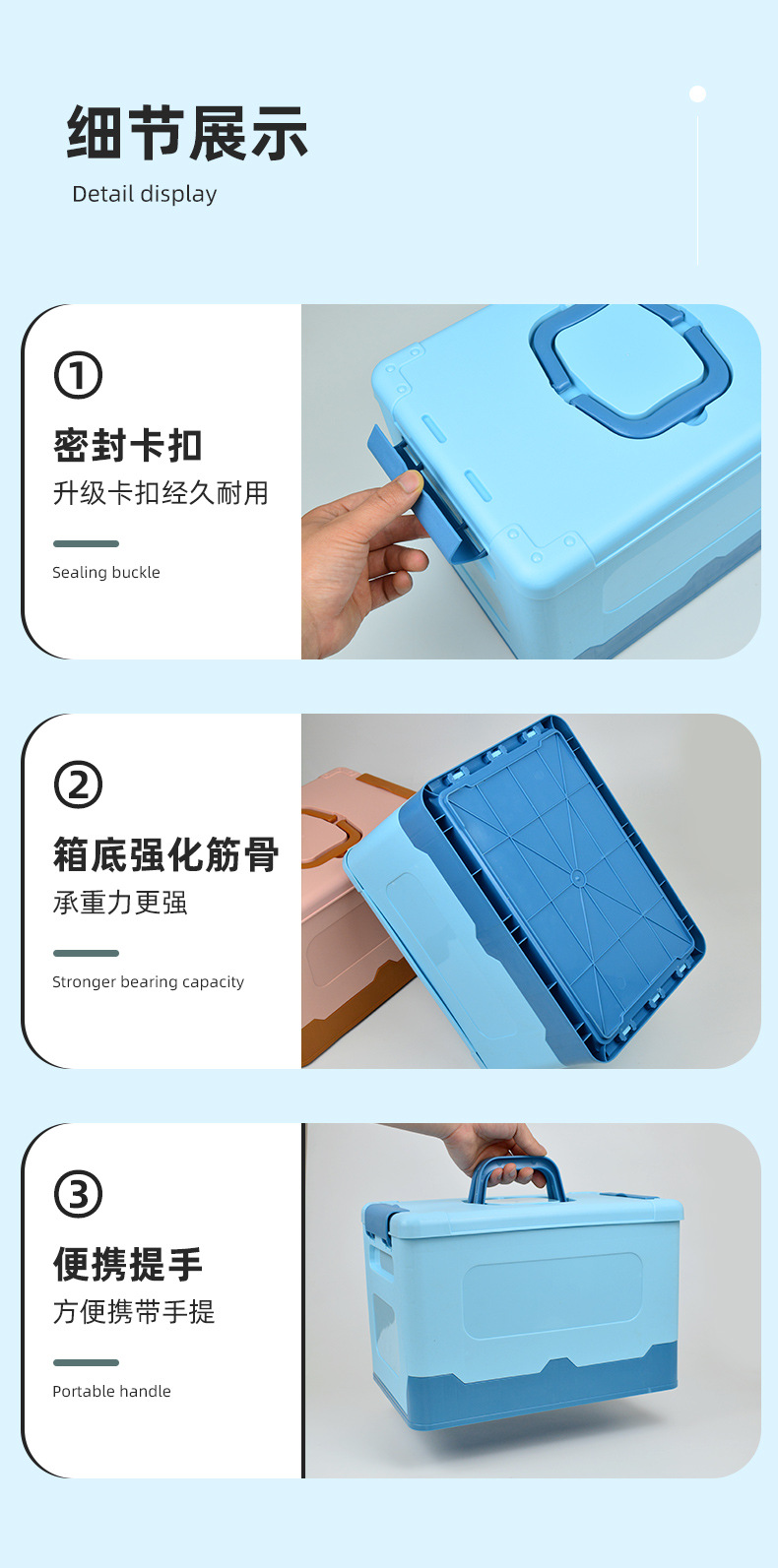 细节展示
Detail display

①
密封卡扣
升级卡扣经久耐用
Sealing buckle

②
箱底强化筋骨
承重力更强
Stronger bearing capacity

③
便携提手
方便携带手提
Portable handle