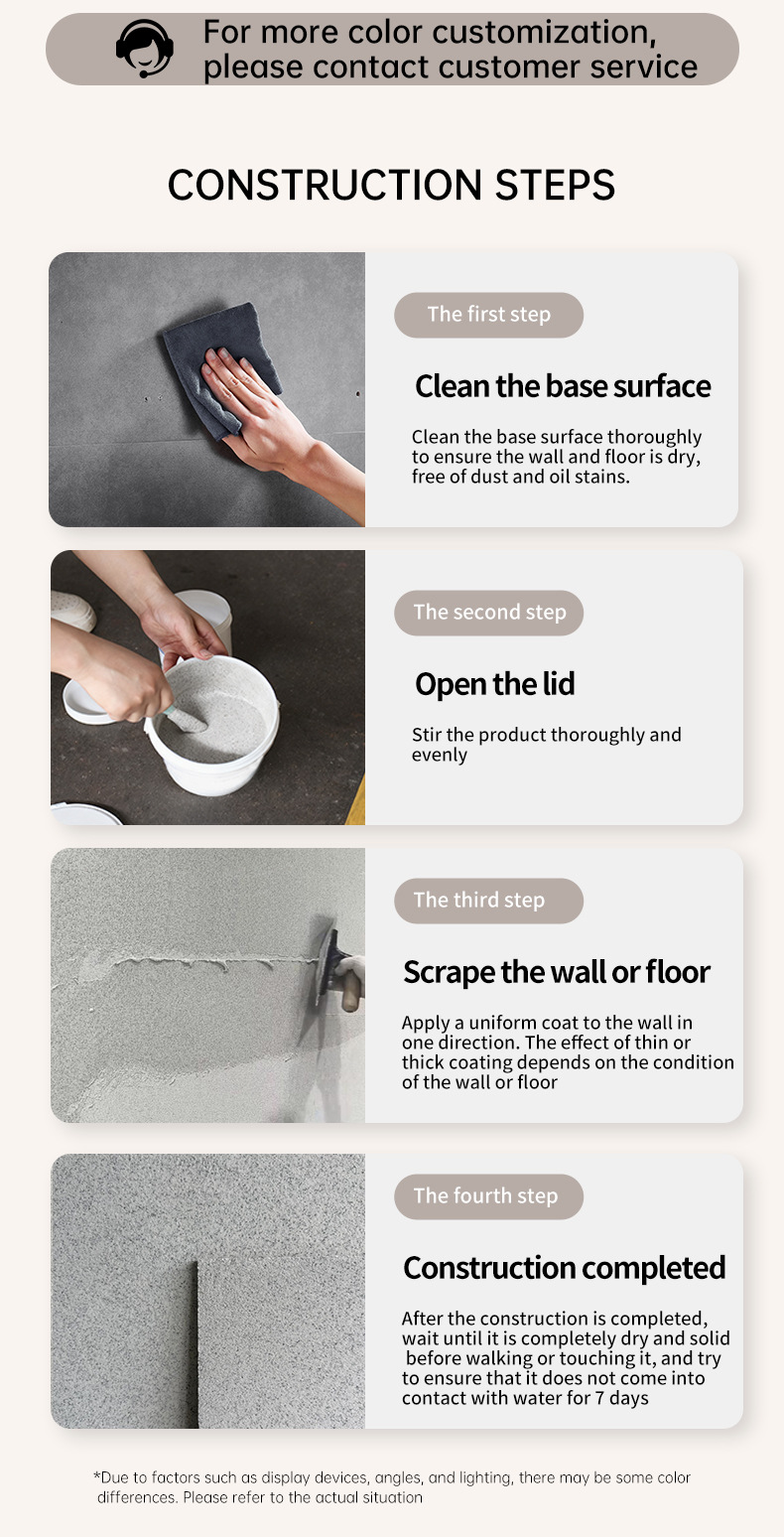 For more color customization, please contact customer service

CONSTRUCTION STEPS

The first step

Clean the base surface

Clean the base surface thoroughly to ensure the wall and floor is dry, free of dust and oil stains.

The second step

Open the lid

Stir the product thoroughly and evenly

The third step

Scrape the wall or floor

Apply a uniform coat to the wall in one direction. The effect of thin or thick coating depends on the condition of the wall or floor

The fourth step

Construction completed

After the construction is completed, wait until it is completely dry and solid before walking or touching it, and try to ensure that it does not come into contact with water for 7 days

*Due to factors such as display devices, angles, and lighting, there may be some color differences. Please refer to the actual situation