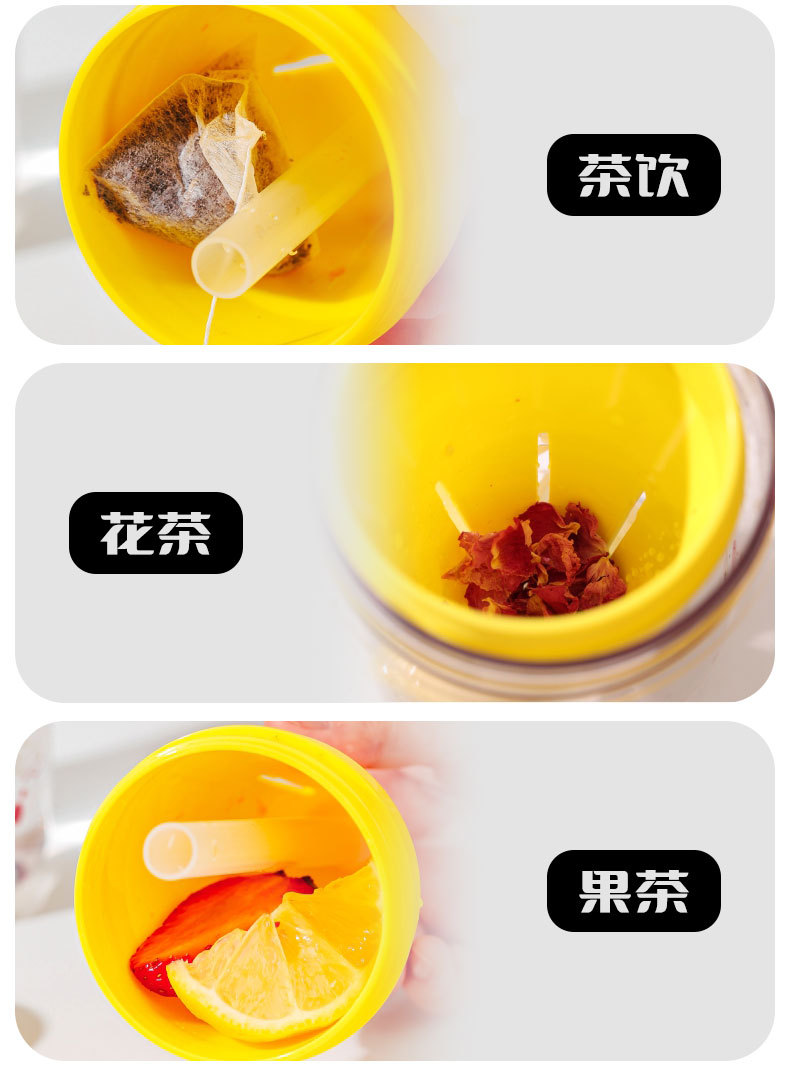 茶饮

花茶

果茶