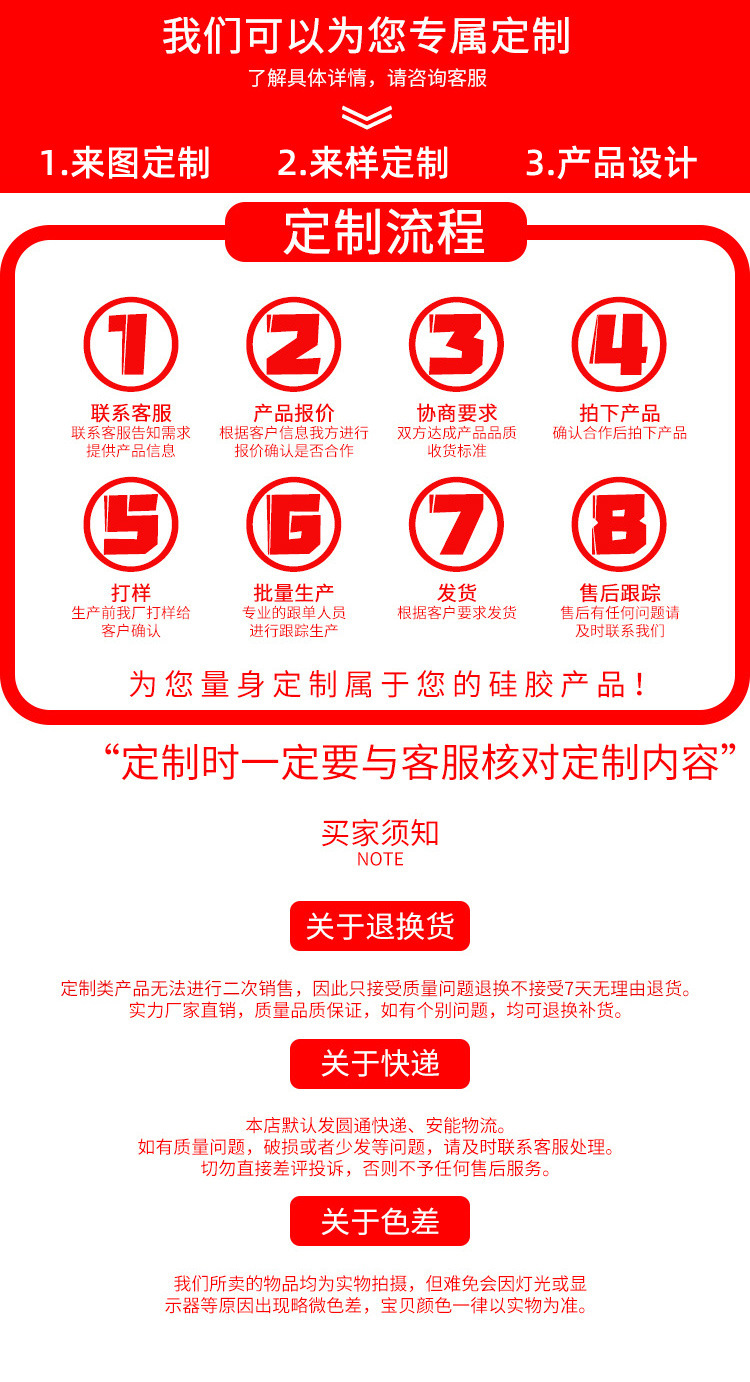 我们可以为您专属定制
了解具体详情，请咨询客服

1.来图定制 2.来样定制 3.产品设计

定制流程

1
联系客服
联系客服告知需求提供产品信息

2
产品报价
根据客户信息我方进行报价确认是否合作

3
协商要求
双方达成产品品质收货标准

4
拍下产品
确认合作后拍下产品

5
打样
生产前我厂打样给客户确认

6
批量生产
专业的跟单人员进行跟踪生产

7
发货
根据客户要求发货

8
售后跟踪
售后有任何问题请及时联系我们

为您量身定制属于您的硅胶产品！

“定制时一定要与客服核对定制内容”

买家须知
NOTE

关于退换货

定制类产品无法进行二次销售，因此只接受质量问题退换不接受7天无理由退货。
实力厂家直销，质量品质保证，如有个别问题，均可退换补货。

关于快递

本店默认发圆通快递、安能物流。
如有质量问题，破损或者少发等问题，请及时联系客服处理。
切勿直接差评投诉，否则不予任何售后服务。

关于色差

我们所卖的物品均为实物拍摄，但难免会因灯光或显示器等原因出现略微色差，宝贝颜色一律以实物为准。