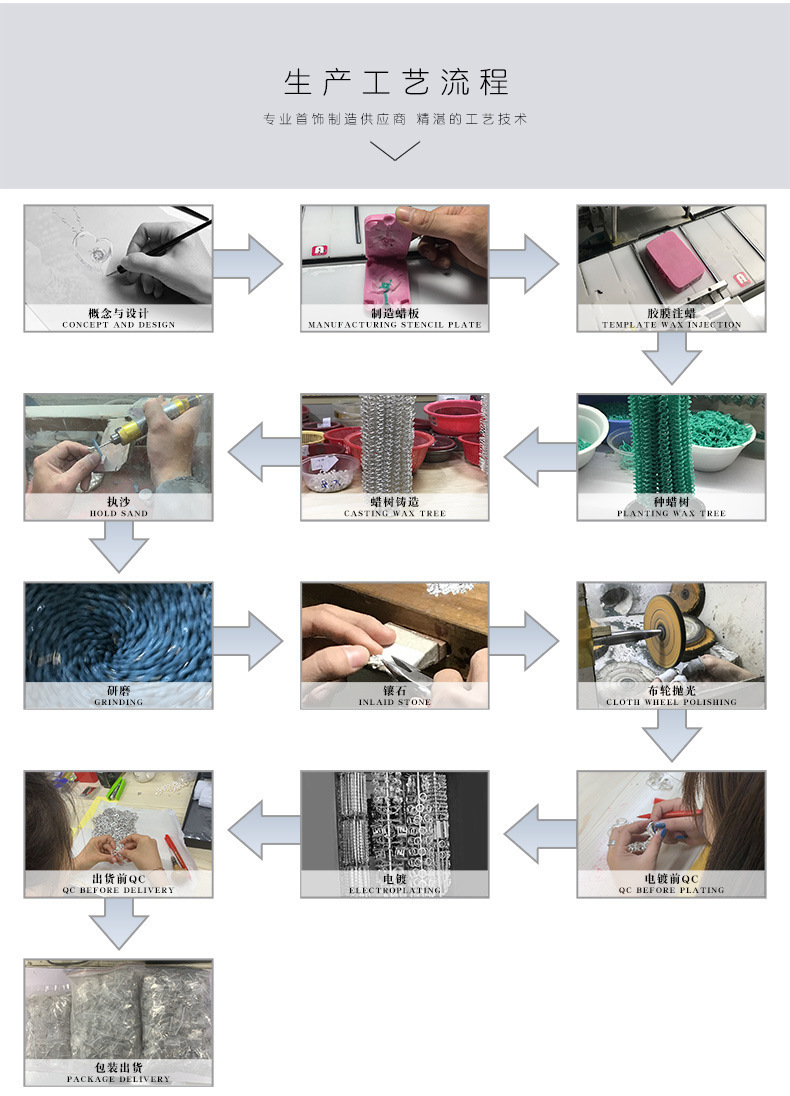 生产工艺流程

专业首饰制造供应商 精湛的工艺技术

概念与设计
CONCEPT AND DESIGN

制造蜡板
MANUFACTURING STENCIL PLATE

胶膜注蜡
TEMPLATE WAX INJECTION

种蜡树
PLANTING WAX TREE

蜡树铸造
CASTING WAX TREE

执沙
HOLD SAND

研磨
GRINDING

镶石
INLAID STONE

布轮抛光
CLOTH WHEEL POLISHING

电镀前QC
QC BEFORE PLATING

电镀
ELECTROPLATING

出货前QC
QC BEFORE DELIVERY

包装出货
PACKAGE DELIVERY