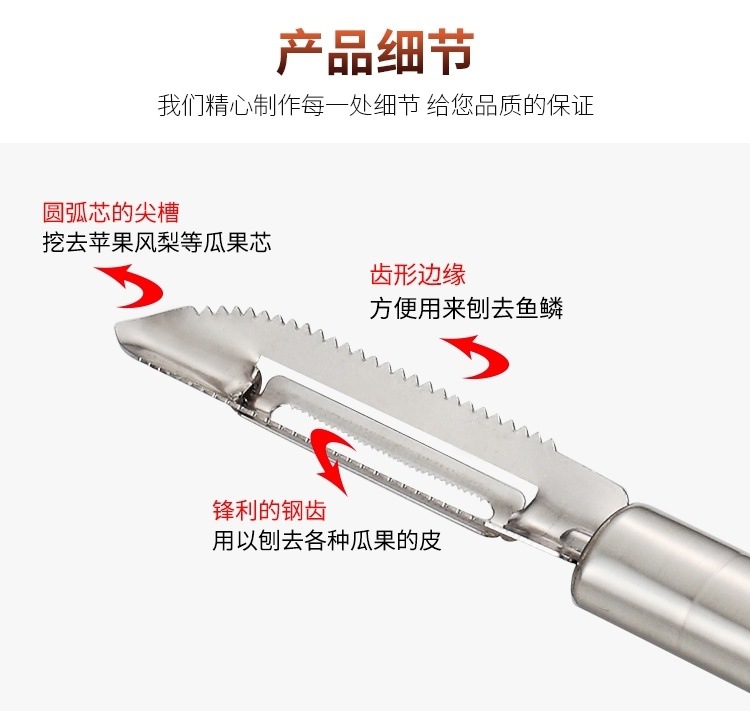 产品细节

我们精心制作每一处细节 给您品质的保证

圆弧芯的尖槽
挖去苹果风梨等瓜果芯

齿形边缘
方便用来刨去鱼鳞

锋利的钢齿
用以刨去各种瓜果的皮