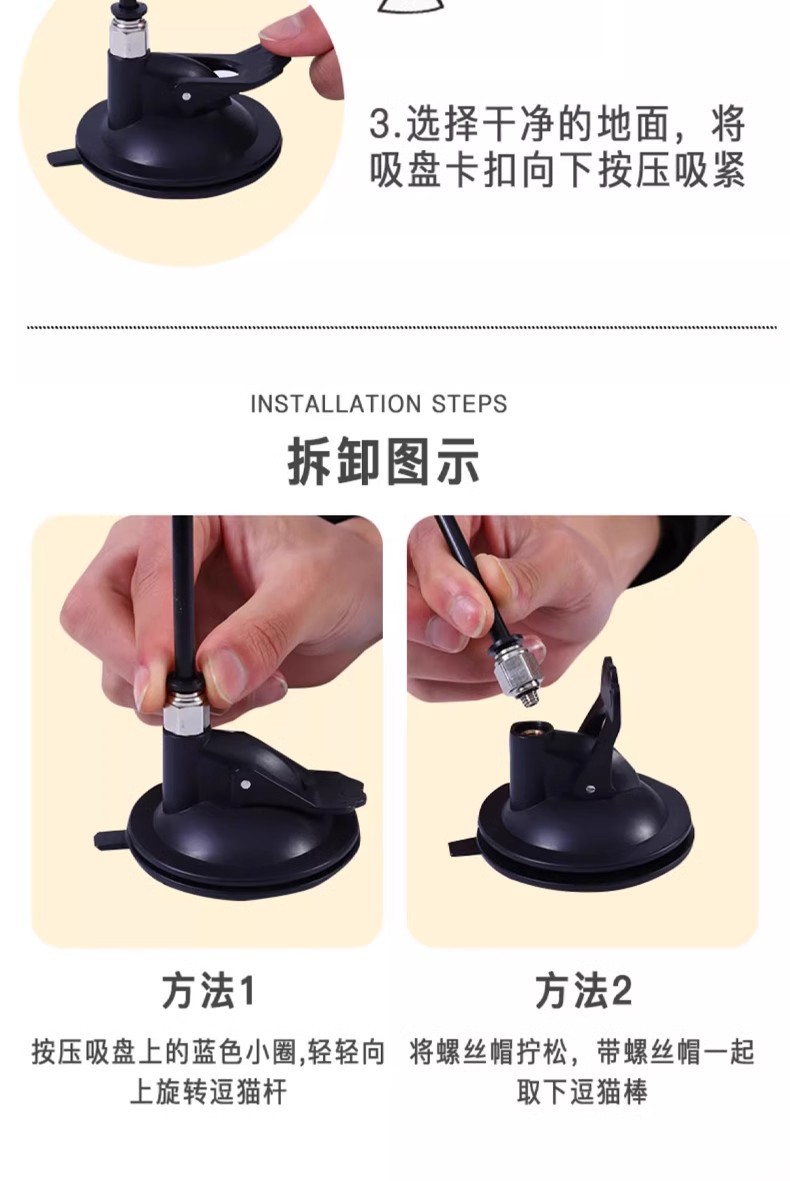 3.选择干净的地面，将吸盘卡扣向下按压吸紧

INSTALLATION STEPS

拆卸图示

方法1

按压吸盘上的蓝色小圈,轻轻向上旋转逗猫杆

方法2

将螺丝帽拧松，带螺丝帽一起取下逗猫棒