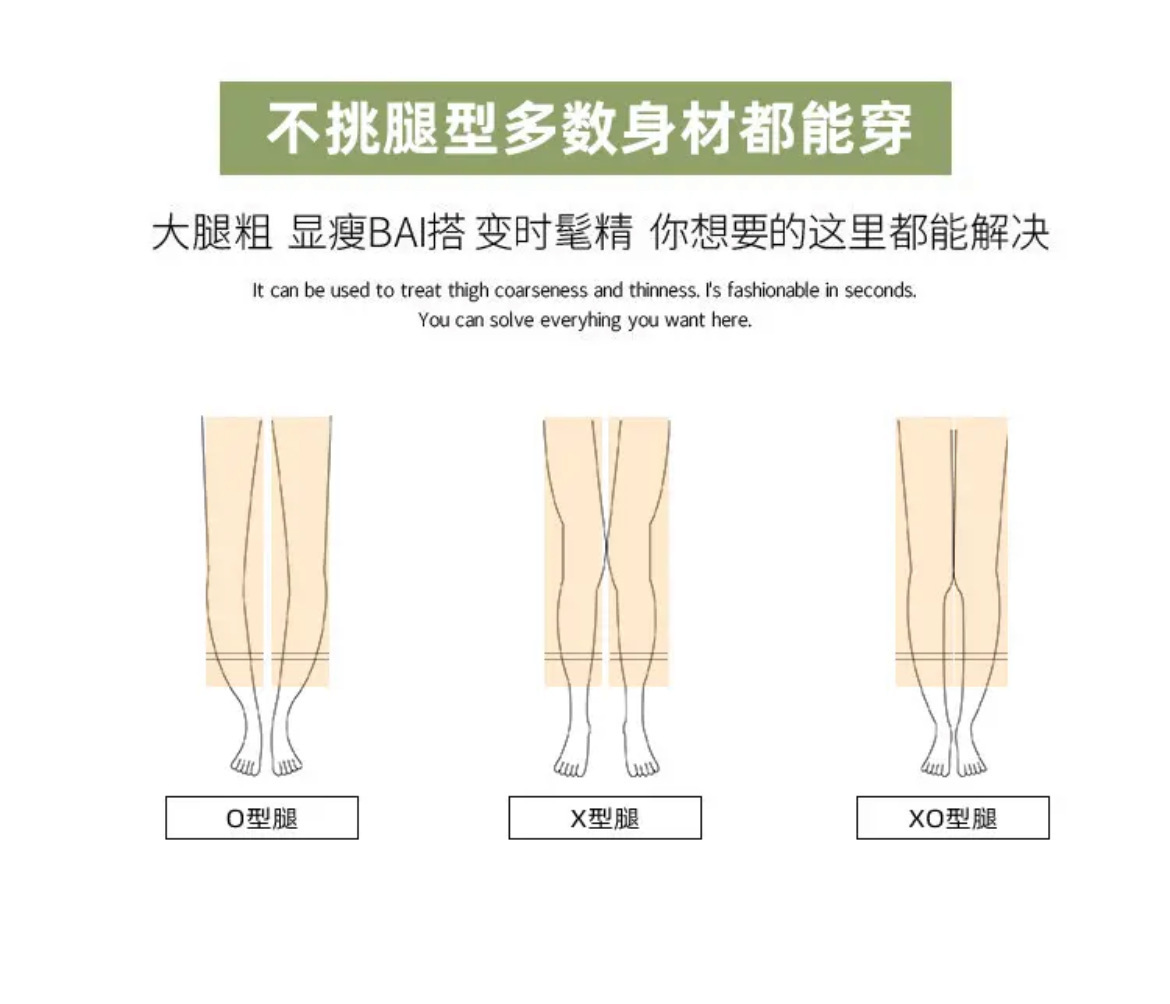 不挑腿型多数身材都能穿

大腿粗 显瘦BAI搭 变时髦精 你想要的这里都能解决

It can be used to treat thigh coarseness and thinness. I's fashionable in seconds. You can solve everyhing you want here.

O型腿

X型腿

XO型腿