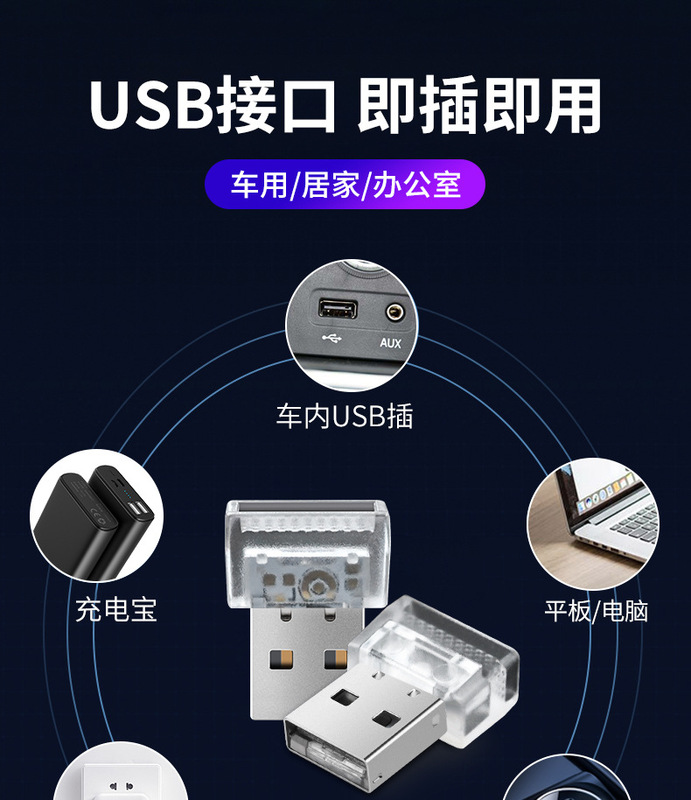 USB接口 即插即用

车用/居家/办公室

AUX

车内USB插

充电宝

平板/电脑