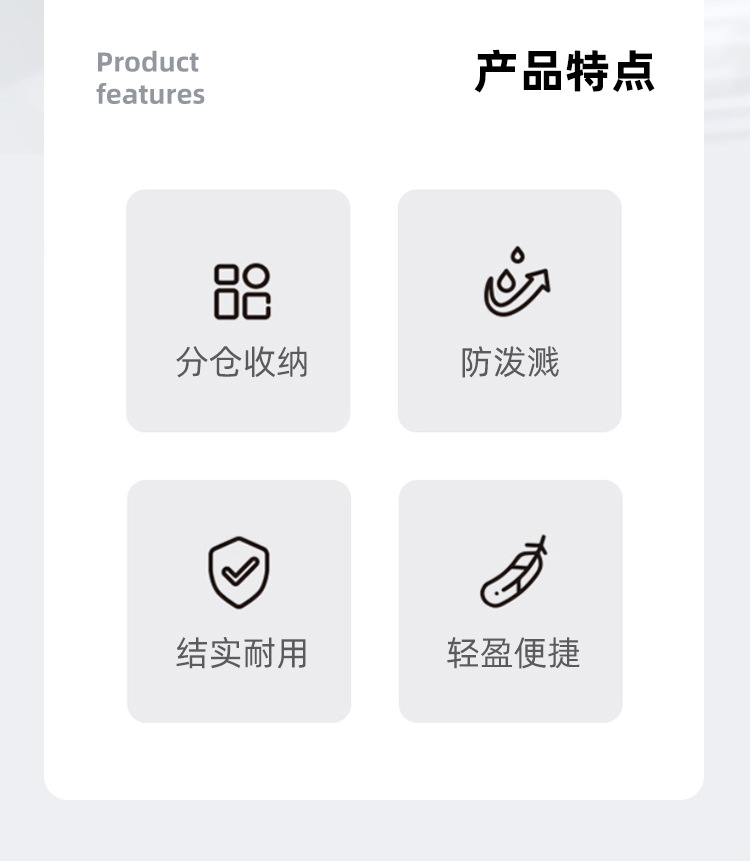 Product
features

产品特点

分仓收纳

防泼溅

结实耐用

轻盈便捷