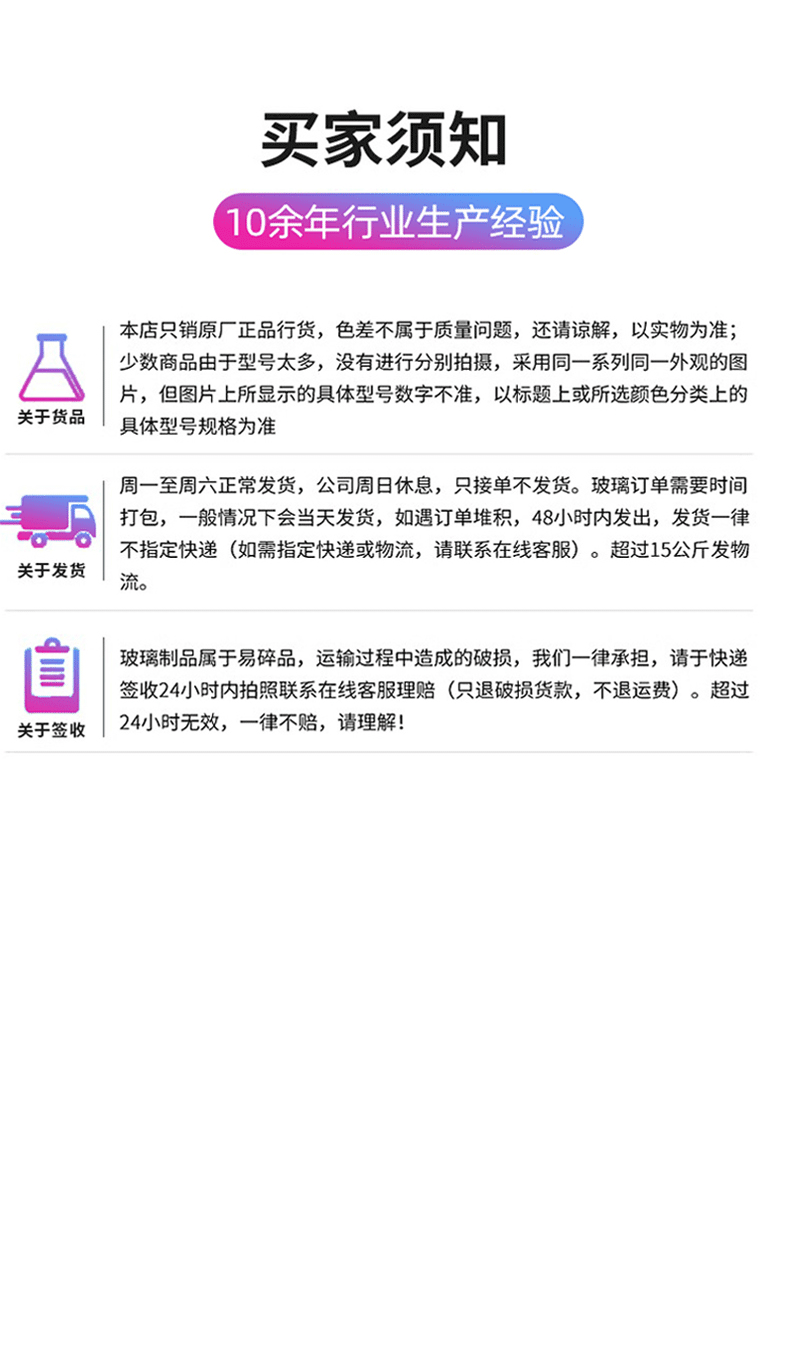 买家须知

10余年行业生产经验

关于货品

本店只销原厂正品行货，色差不属于质量问题，还请谅解，以实物为准；少数商品由于型号太多，没有进行分别拍摄，采用同一系列同一外观的图片，但图片上所显示的具体型号数字不准，以标题上或所选颜色分类上的具体型号规格为准

关于发货

周一至周六正常发货，公司周日休息，只接单不发货。玻璃订单需要时间打包，一般情况下会当天发货，如遇订单堆积，48小时内发出，发货一律不指定快递（如需指定快递或物流，请联系在线客服）。超过15公斤发物流。

关于签收

玻璃制品属于易碎品，运输过程中造成的破损，我们一律承担，请于快递签收24小时内拍照联系在线客服理赔（只退破损货款，不退运费）。超过24小时无效，一律不赔，请理解！