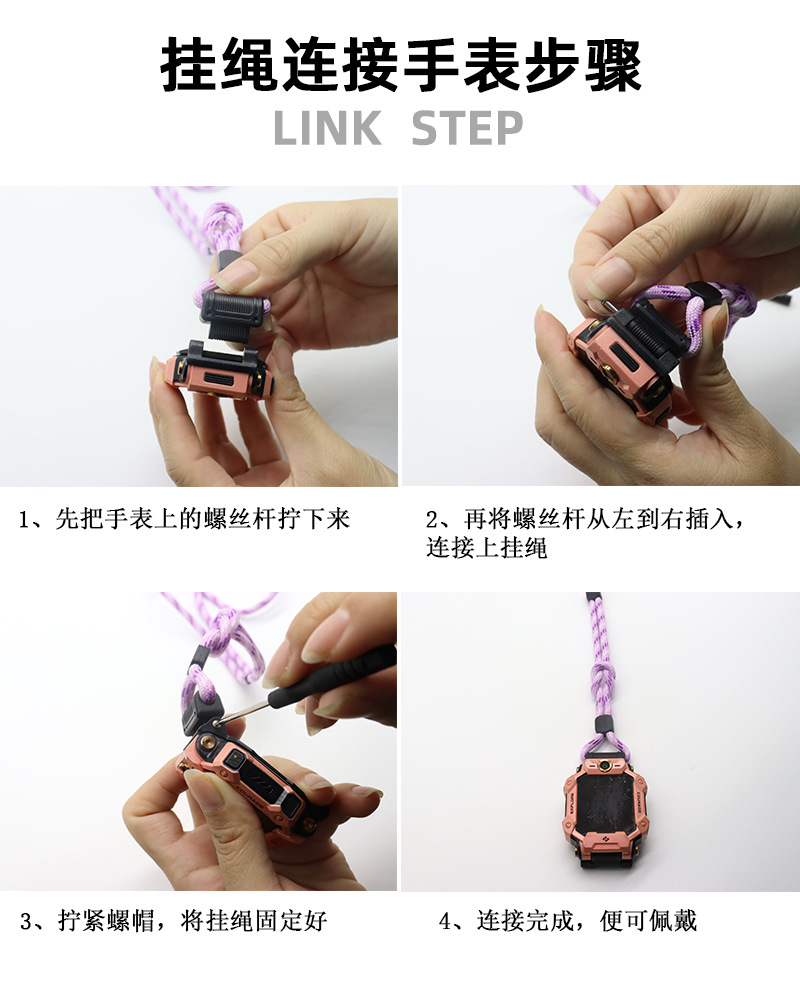 挂绳连接手表步骤
LINK STEP

1、先把手表上的螺丝杆拧下来

2、再将螺丝杆从左到右插入，连接上挂绳

3、拧紧螺帽，将挂绳固定好

4、连接完成，便可佩戴