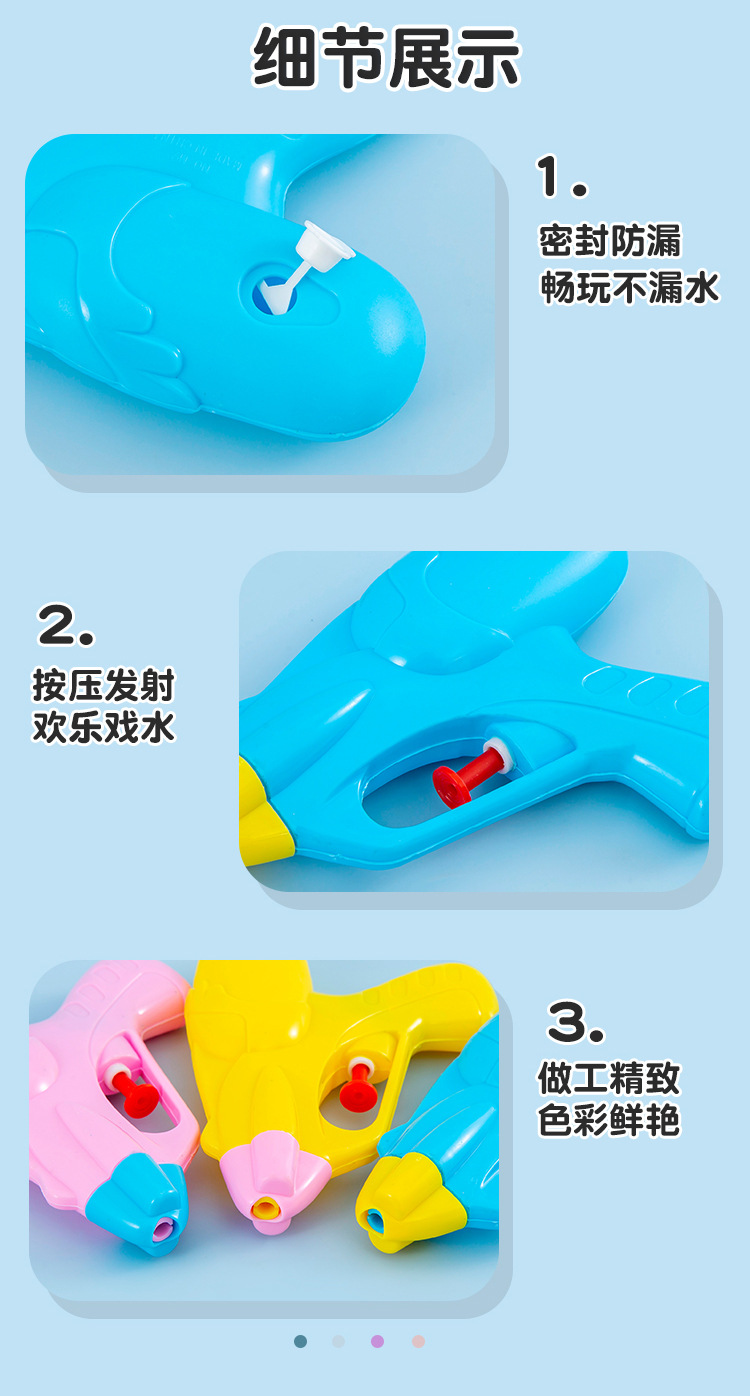 细节展示

1.

密封防漏
畅玩不漏水

2.

按压发射
欢乐戏水

3.

做工精致
色彩鲜艳