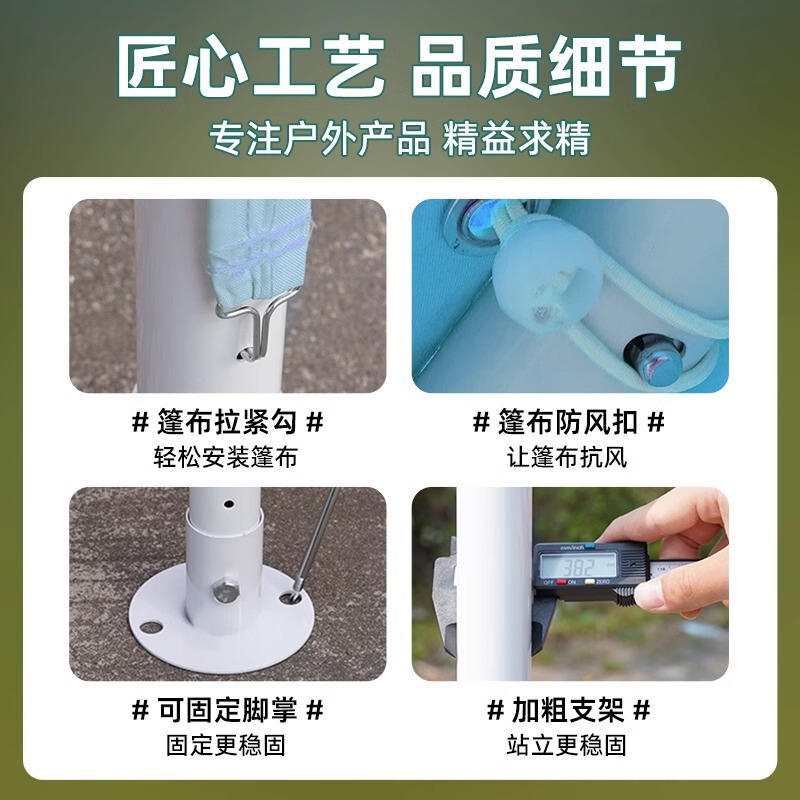 匠心工艺 品质细节

专注户外产品 精益求精

# 篷布拉紧勾 #

轻松安装篷布

# 篷布防风扣 #

让篷布抗风

# 可固定脚掌 #

固定更稳固

mm/inch

38.2

OFF ON ZERO

# 加粗支架 #

站立更稳固