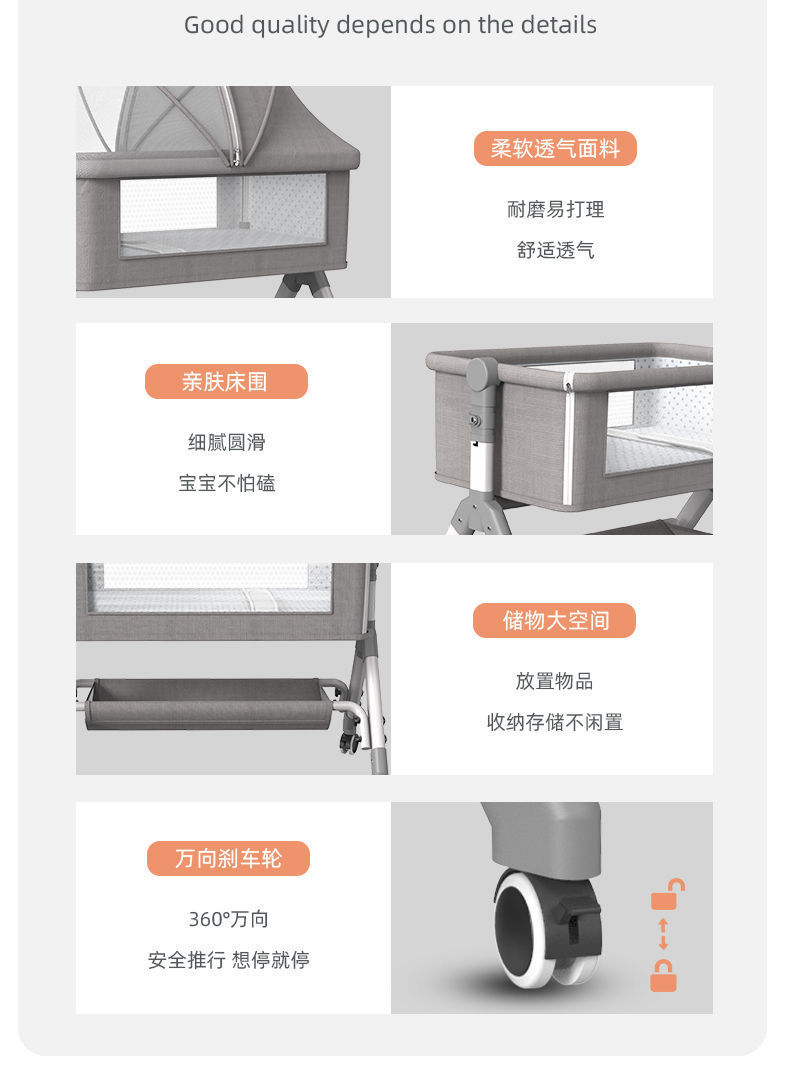 Good quality depends on the details

柔软透气面料

耐磨易打理

舒适透气

亲肤床围

细腻圆滑

宝宝不怕磕

储物大空间

放置物品

收纳存储不闲置

万向刹车轮

360°万向

安全推行 想停就停