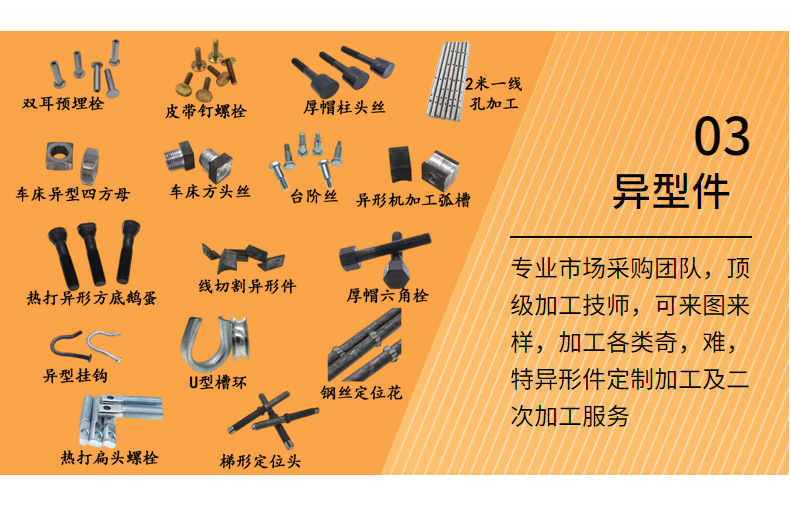 双耳预埋栓

皮带钉螺栓

厚帽柱头丝

2米一线孔加工

车床异型四方母

车床方头丝

台阶丝

异形机加工弧槽

热打异形方底鹅蛋

线切割异形件

厚帽六角栓

异型挂钩

U型槽环

钢丝定位花

热打扁头螺栓

梯形定位头

03
异型件

专业市场采购团队，顶级加工技师，可来图来样，加工各类奇，难，特异形件定制加工及二次加工服务