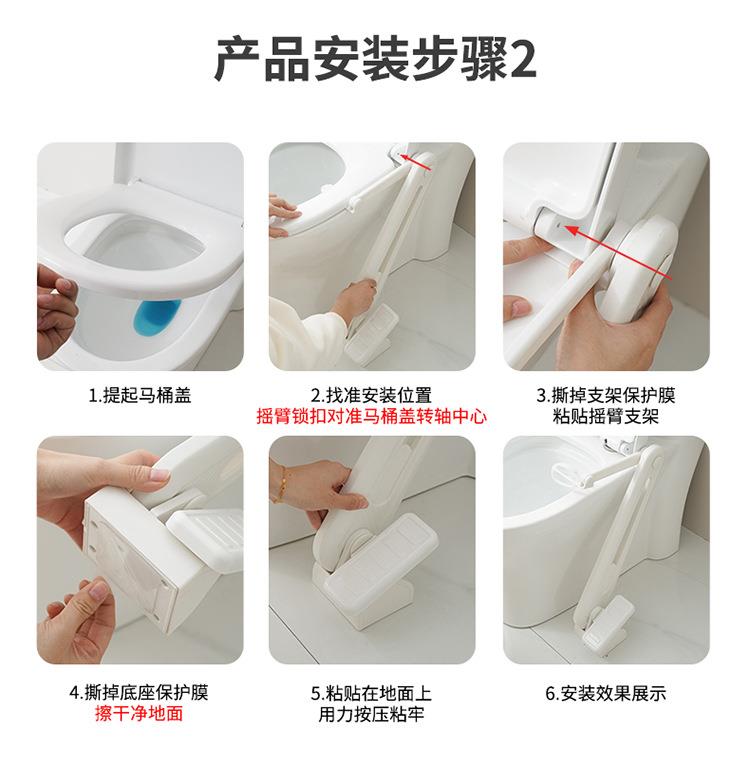 产品安装步骤2

1.提起马桶盖

2.找准安装位置
摇臂锁扣对准马桶盖转轴中心

3.撕掉支架保护膜
粘贴摇臂支架

4.撕掉底座保护膜
擦干净地面

5.粘贴在地面上
用力按压粘牢

6.安装效果展示