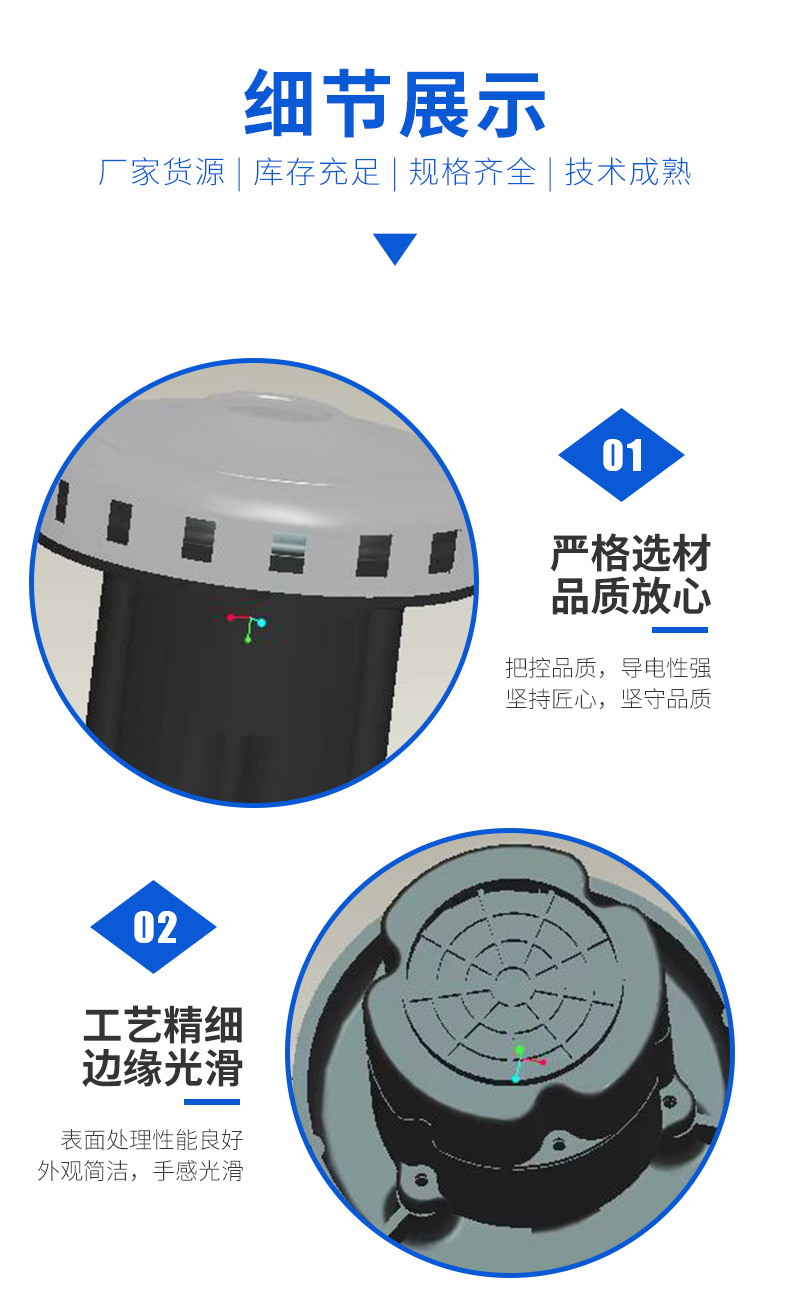 细节展示

厂家货源 | 库存充足 | 规格齐全 | 技术成熟

01

严格选材
品质放心

把控品质，导电性强
坚持匠心，坚守品质

02

工艺精细
边缘光滑

表面处理性能良好
外观简洁，手感光滑