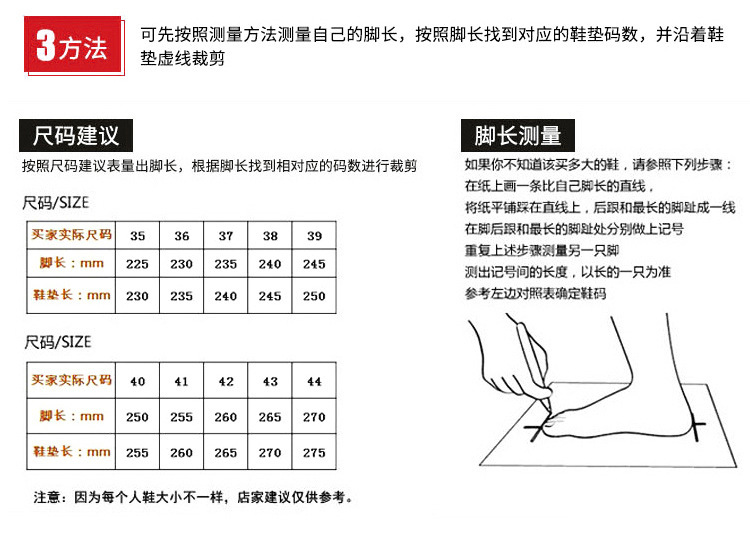 3方法

可先按照测量方法测量自己的脚长，按照脚长找到对应的鞋垫码数，并沿着鞋垫虚线裁剪

尺码建议

按照尺码建议表量出脚长，根据脚长找到相对应的码数进行裁剪

尺码/SIZE

| 买家实际尺码 | 35 | 36 | 37 | 38 | 39 |
|---|---|---|---|---|---|
| 脚长：mm | 225 | 230 | 235 | 240 | 245 |
| 鞋垫长：mm | 230 | 235 | 240 | 245 | 250 |

尺码/SIZE

| 买家实际尺码 | 40 | 41 | 42 | 43 | 44 |
|---|---|---|---|---|---|
| 脚长：mm | 250 | 255 | 260 | 265 | 270 |
| 鞋垫长：mm | 255 | 260 | 265 | 270 | 275 |

注意：因为每个人鞋大小不一样，店家建议仅供参考。

脚长测量

如果你不知道该买多大的鞋，请参照下列步骤：
在纸上画一条比自己脚长的直线，
将纸平铺踩在直线上，后跟和最长的脚趾成一线
在脚后跟和最长的脚趾处分别做上记号
重复上述步骤测量另一只脚
测出记号间的长度，以长的一只为准
参考左边对照表确定鞋码