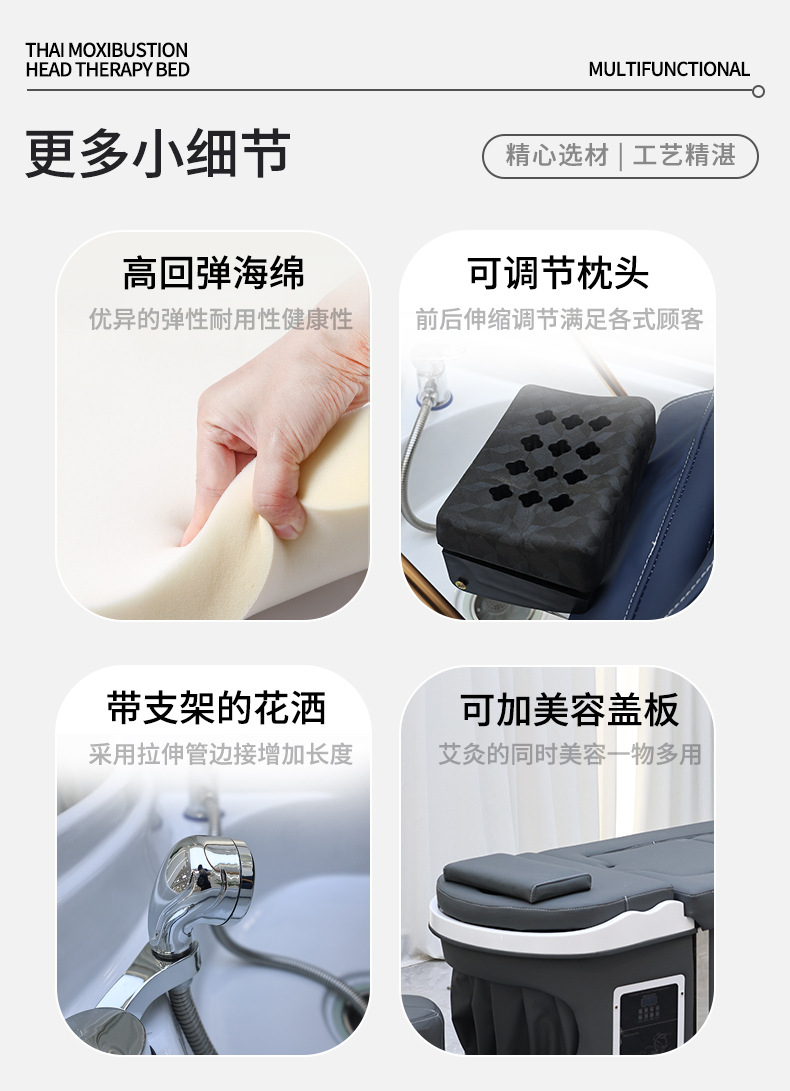 THAI MOXIBUSTION
HEAD THERAPY BED

MULTIFUNCTIONAL

更多小细节

精心选材 | 工艺精湛

高回弹海绵

优异的弹性耐用性健康性

可调节枕头

前后伸缩调节满足各式顾客

带支架的花洒

采用拉伸管边接增加长度

可加美容盖板

艾灸的同时美容一物多用