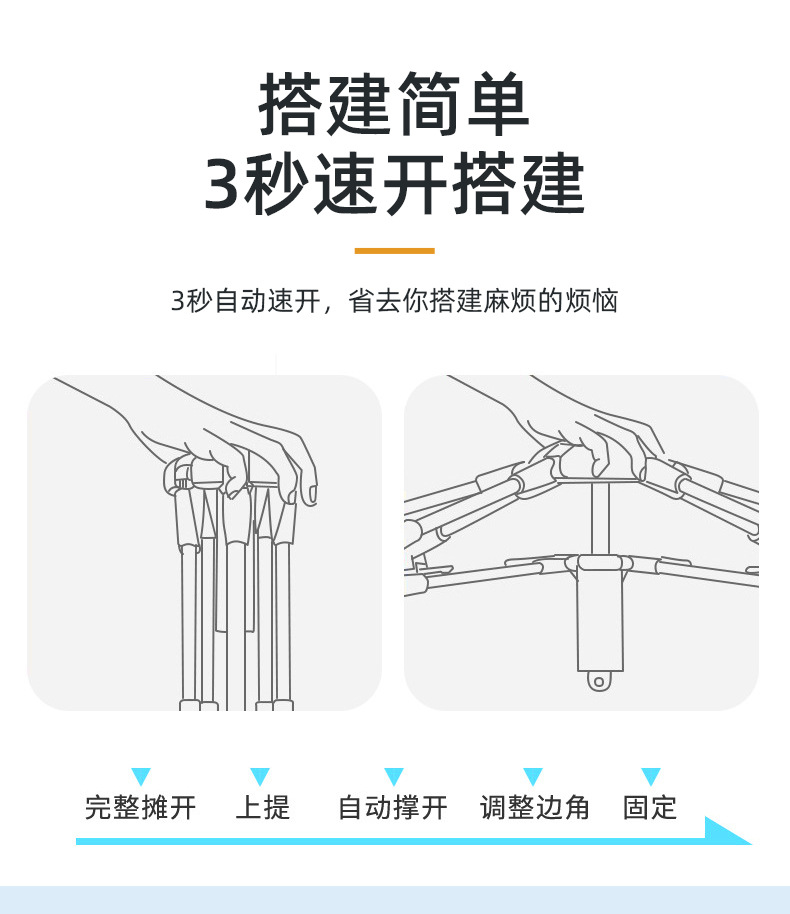 搭建简单
3秒速开搭建

3秒自动速开，省去你搭建麻烦的烦恼

完整摊开 上提 自动撑开 调整边角 固定