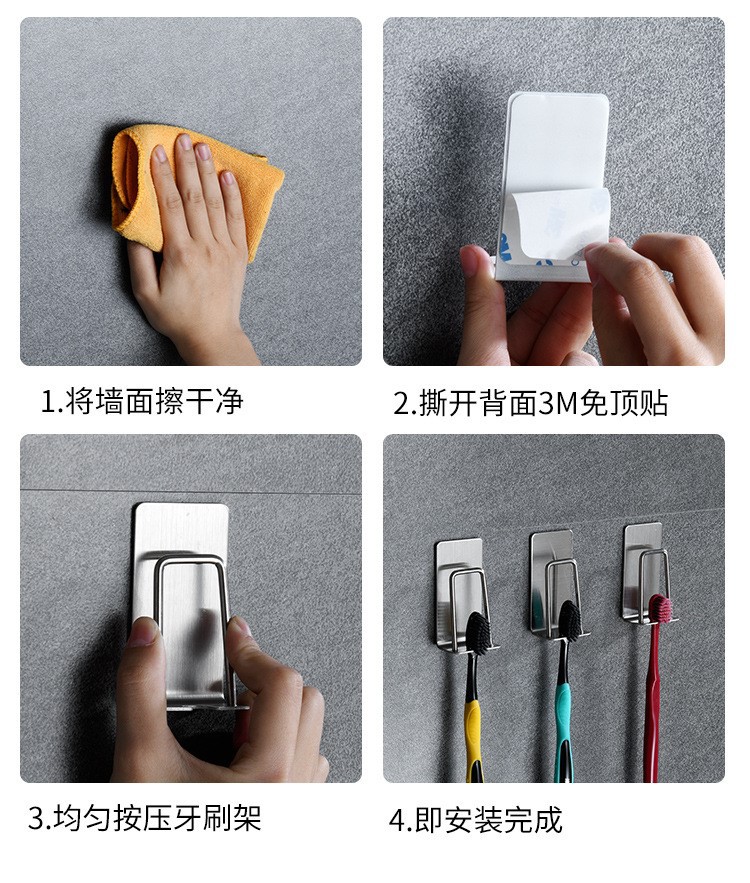 1.将墙面擦干净

2.撕开背面3M免顶贴

3.均匀按压牙刷架

4.即安装完成