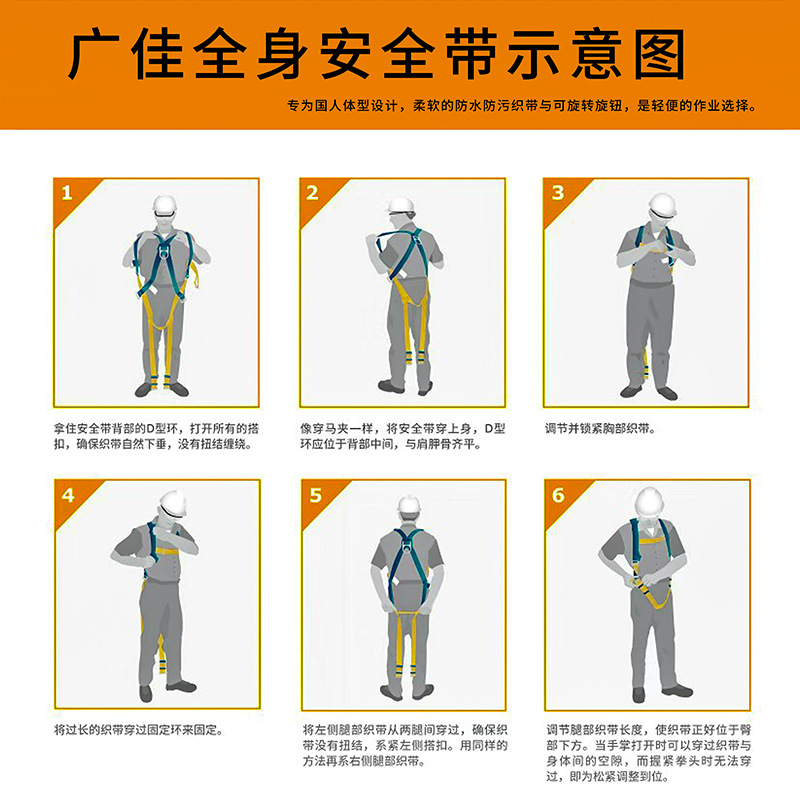 广佳全身安全带示意图

专为国人体型设计，柔软的防水防污织带与可旋转旋钮，是轻便的作业选择。

1

拿住安全带背部的D型环，打开所有的搭扣，确保织带自然下垂，没有扭结缠绕。

2

像穿马夹一样，将安全带穿上身，D型环应位于背部中间，与肩胛骨齐平。

3

调节并锁紧胸部织带。

4

将过长的织带穿过固定环来固定。

5

将左侧腿部织带从两腿间穿过，确保织带没有扭结，系紧左侧搭扣。用同样的方法再系右侧腿部织带。

6

调节腿部织带长度，使织带正好位于臀部下方。当手掌打开时可以穿过织带与身体间的空隙，而握紧拳头时无法穿过，即为松紧调整到位。