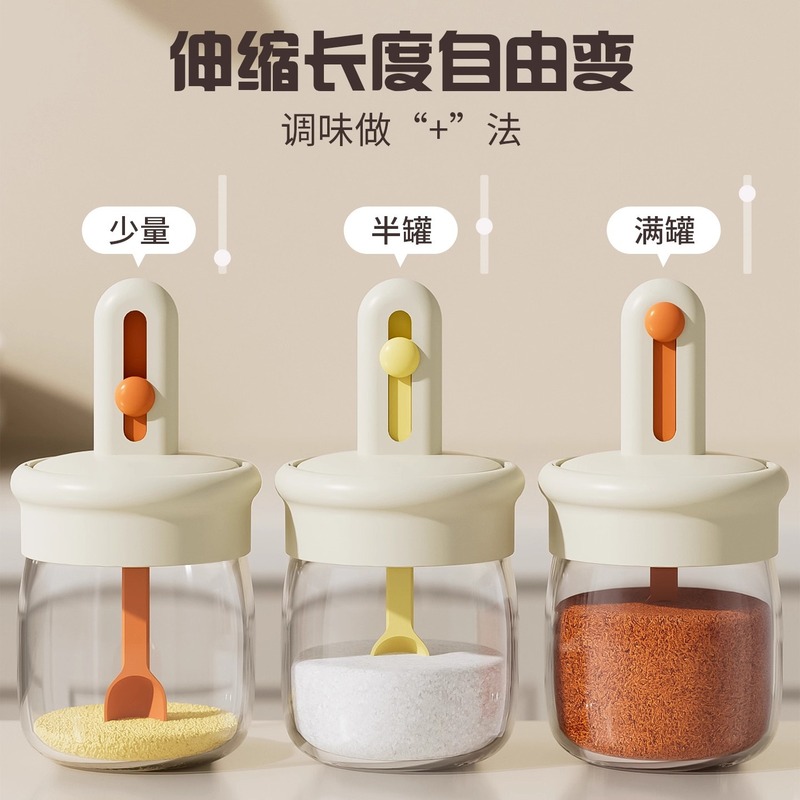 伸缩长度自由变

调味做“+”法

少量

半罐

满罐